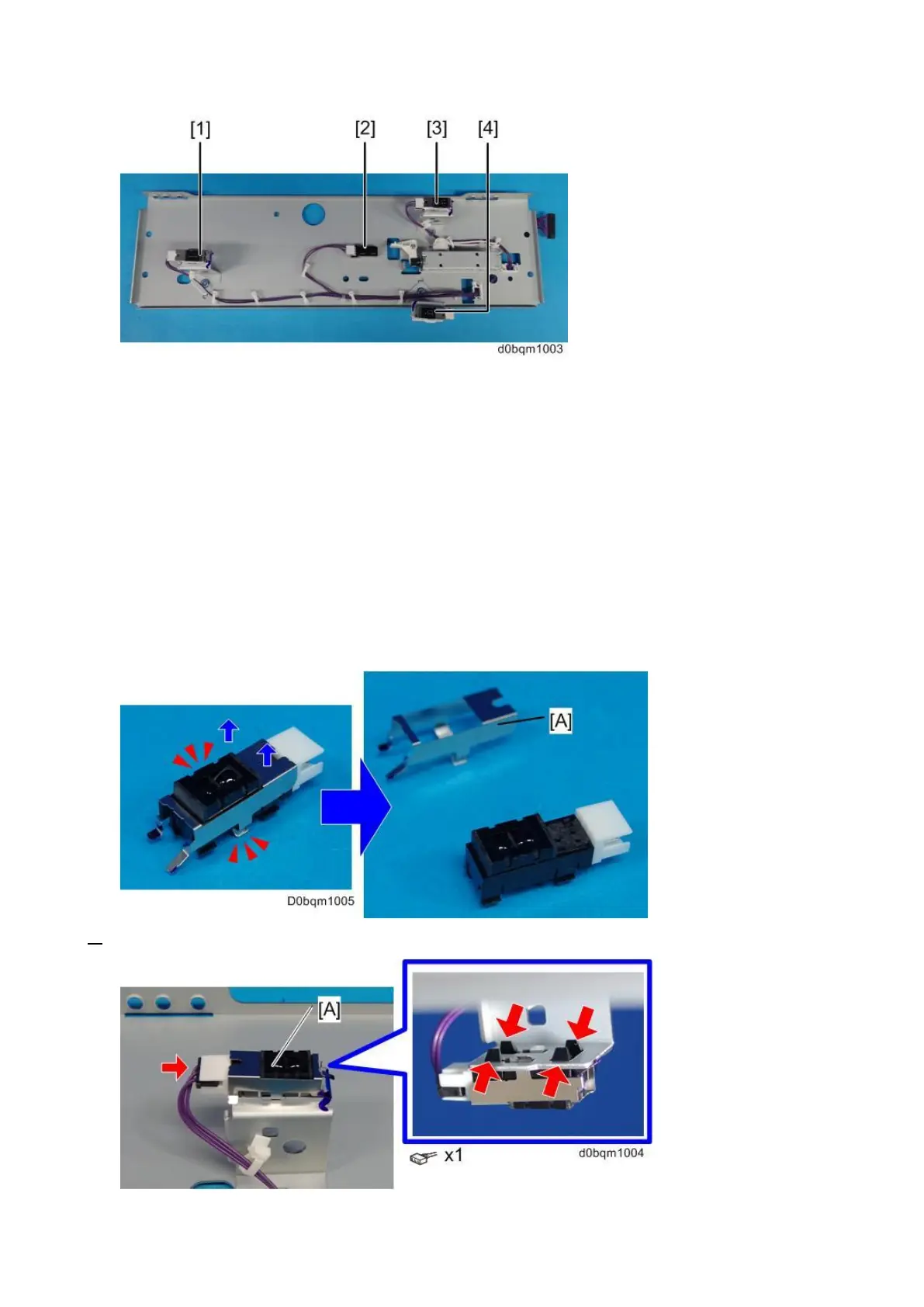 [1] [2] [3] [4]

d0bqm1003

[A]

D0bqm1005

[A]

x1

d0bqm1004