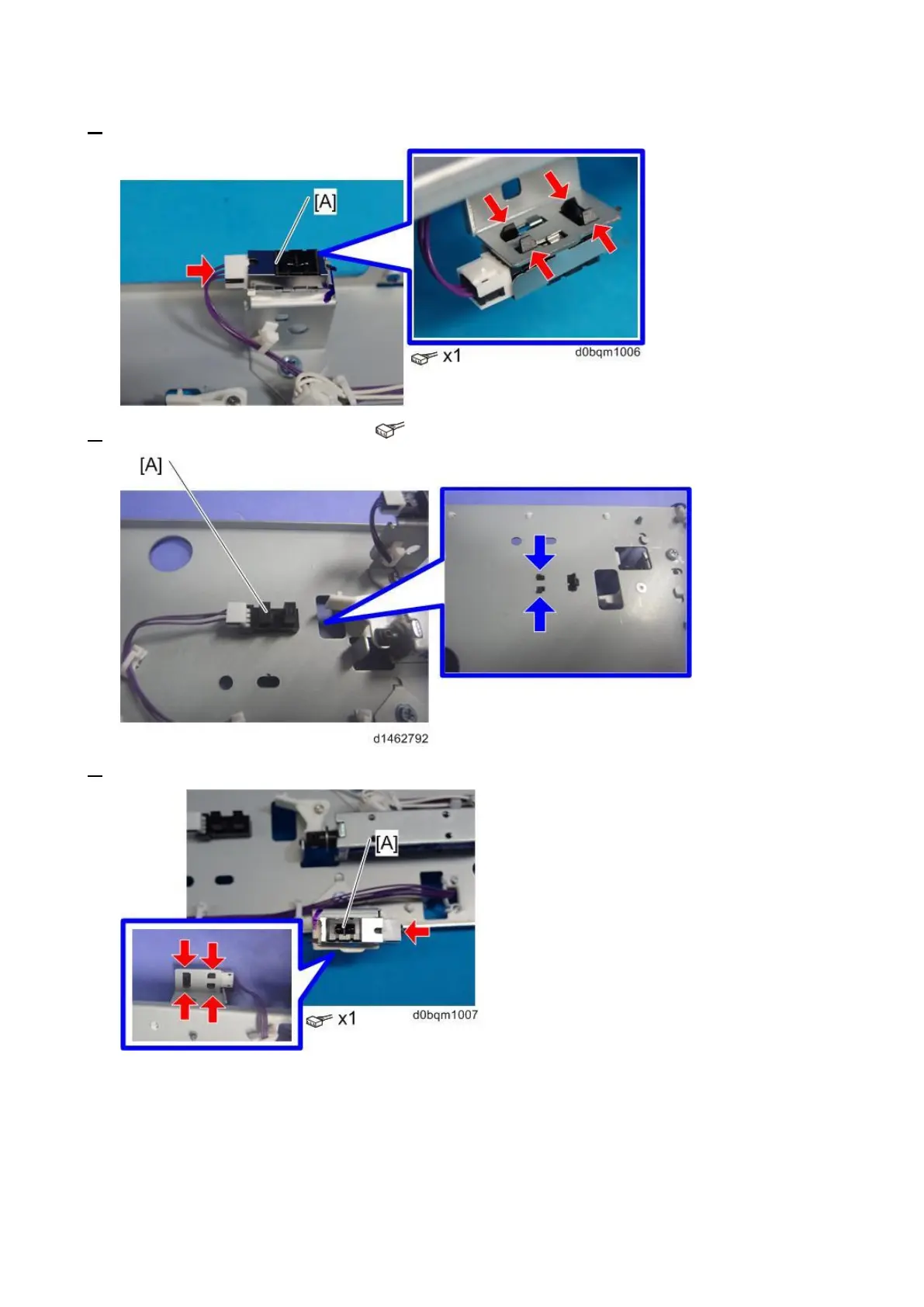 [A]

x1

d0bqm1006

[A]

d1462792

[A]

x1

d0bqm1007