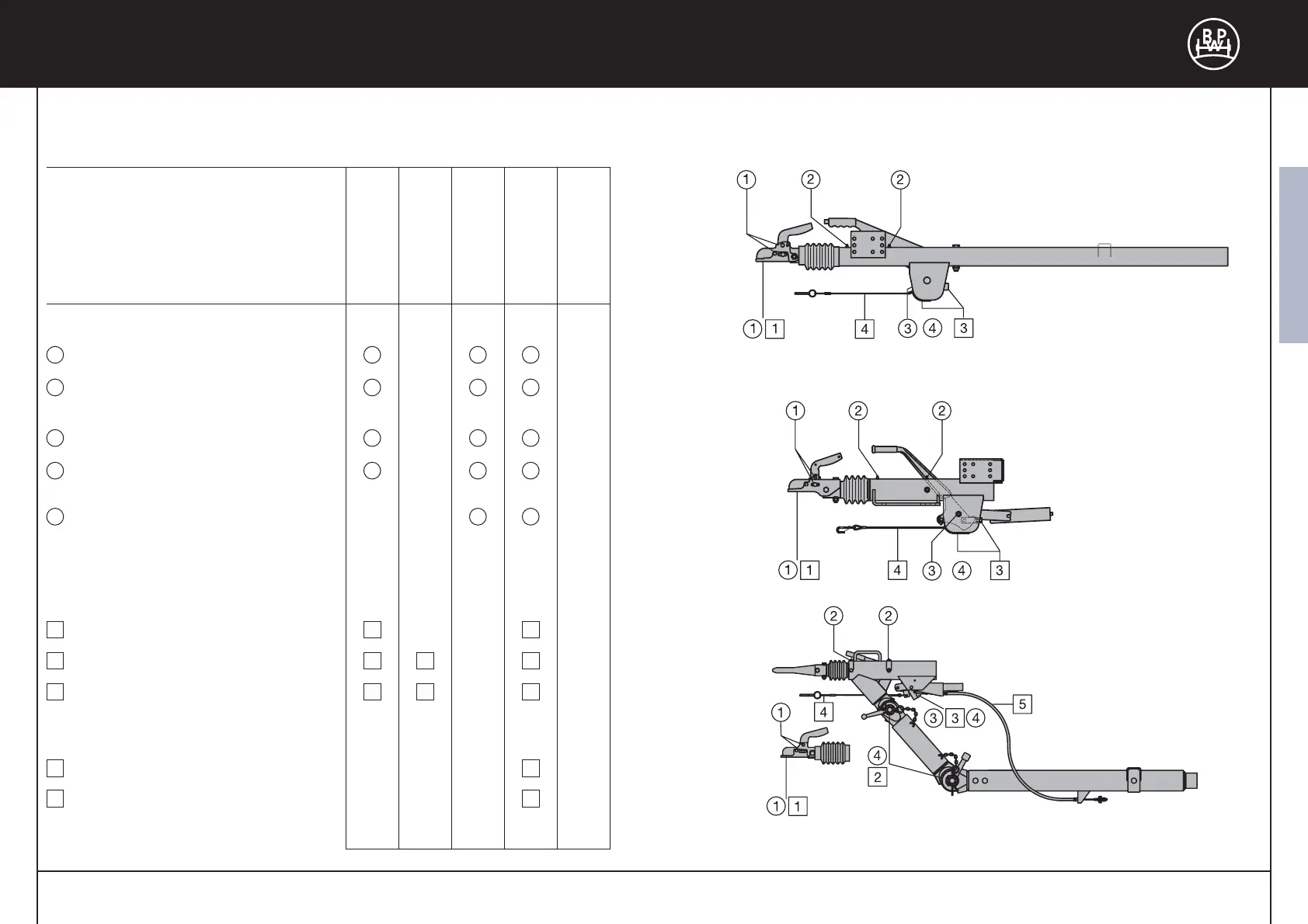 BPW

1 2 2

1 1 4 3 4 3

1 2 2

1 1 4 3 4 3

2 2

4 5

1 3 3 4

4

2

1 1