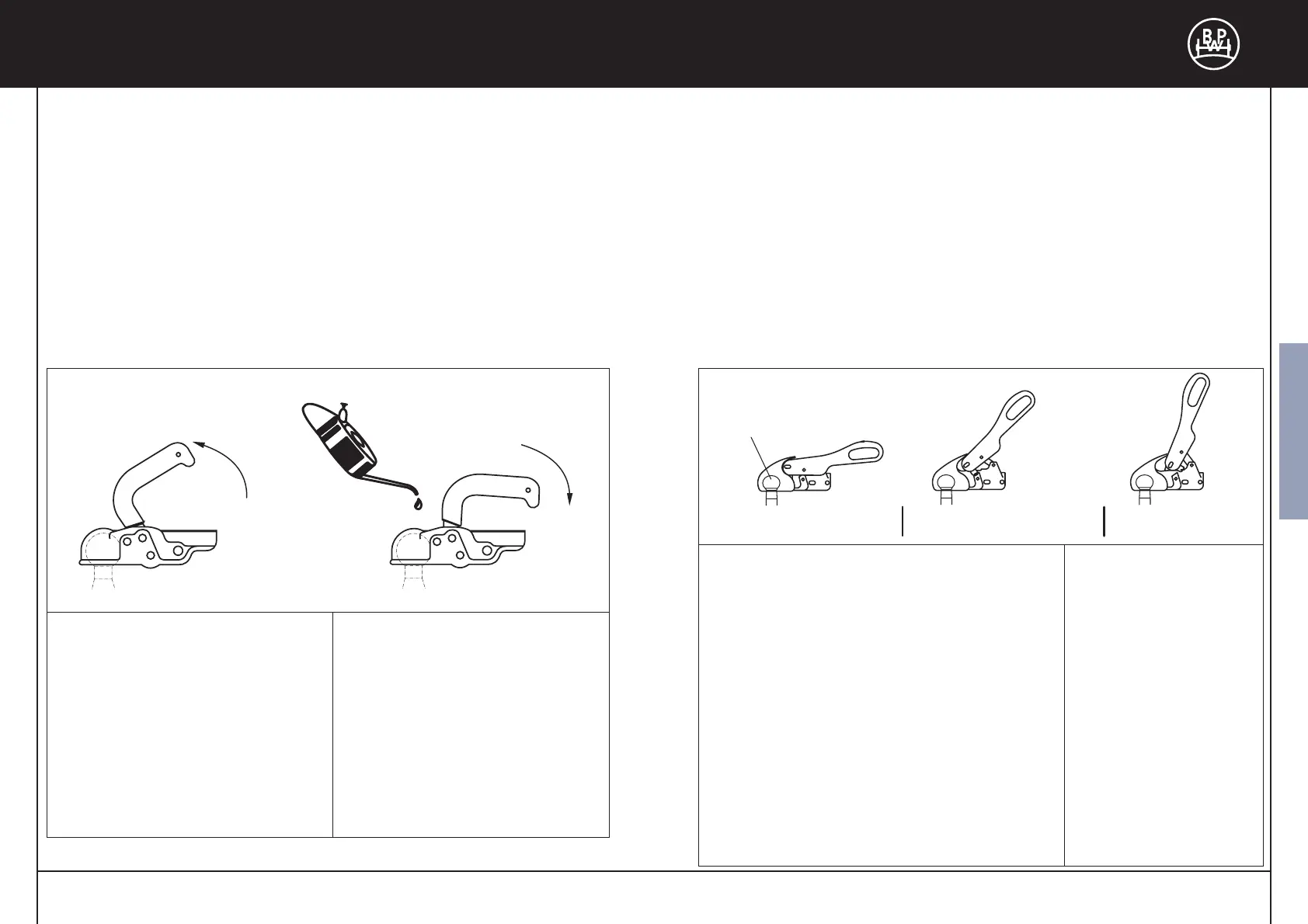 BPW