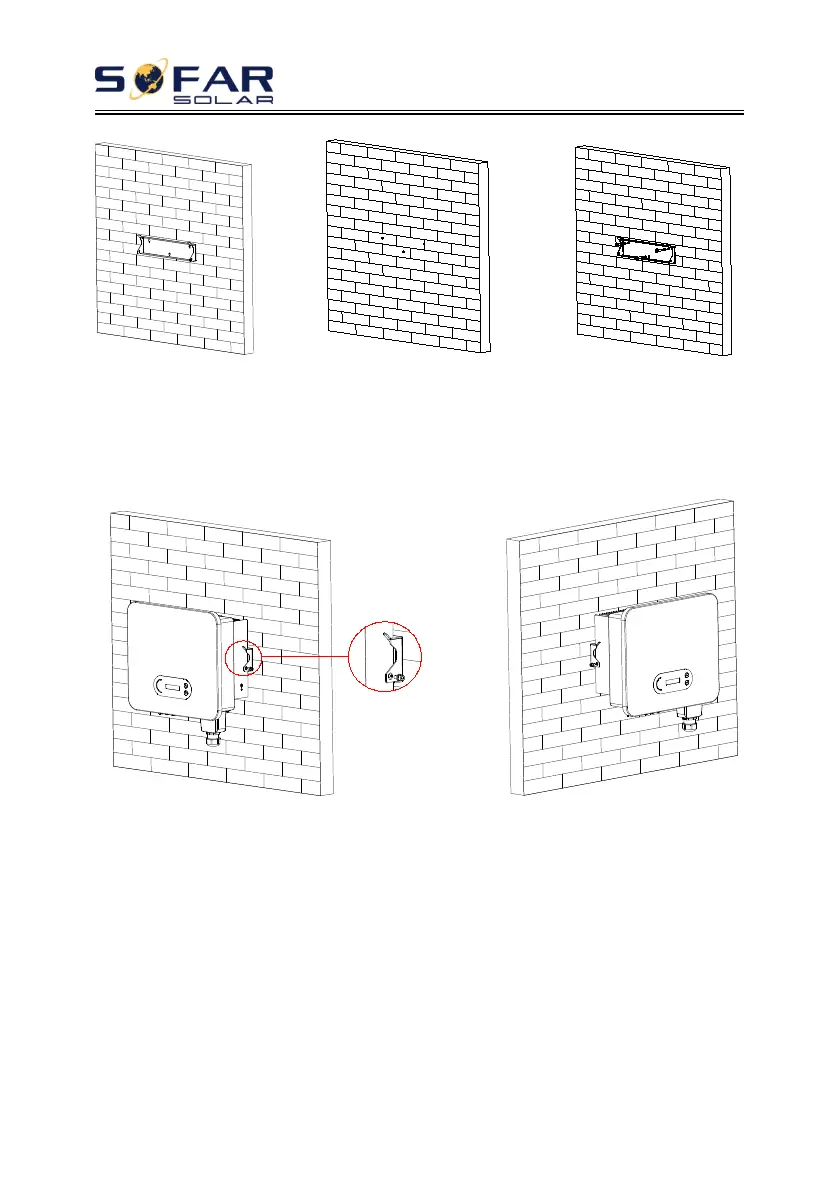 SOFAR
SOLAR