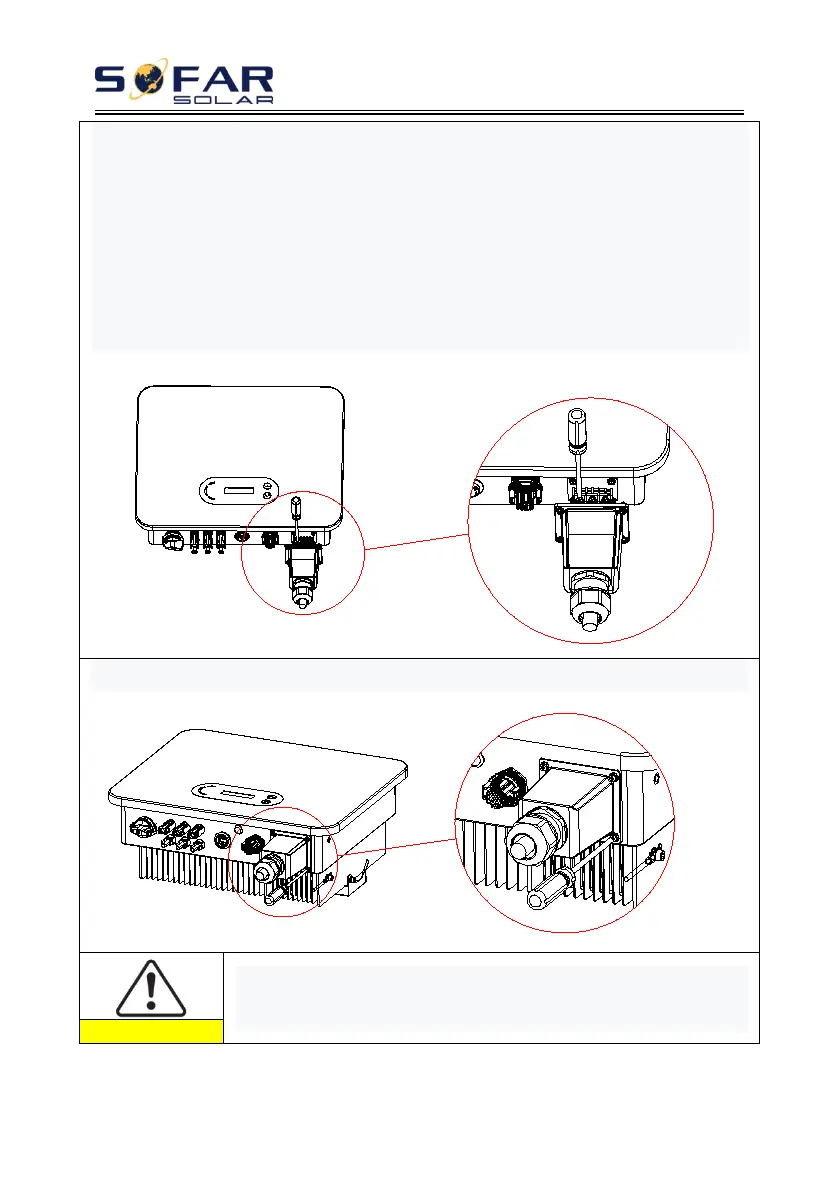 SOFAR SOLAR