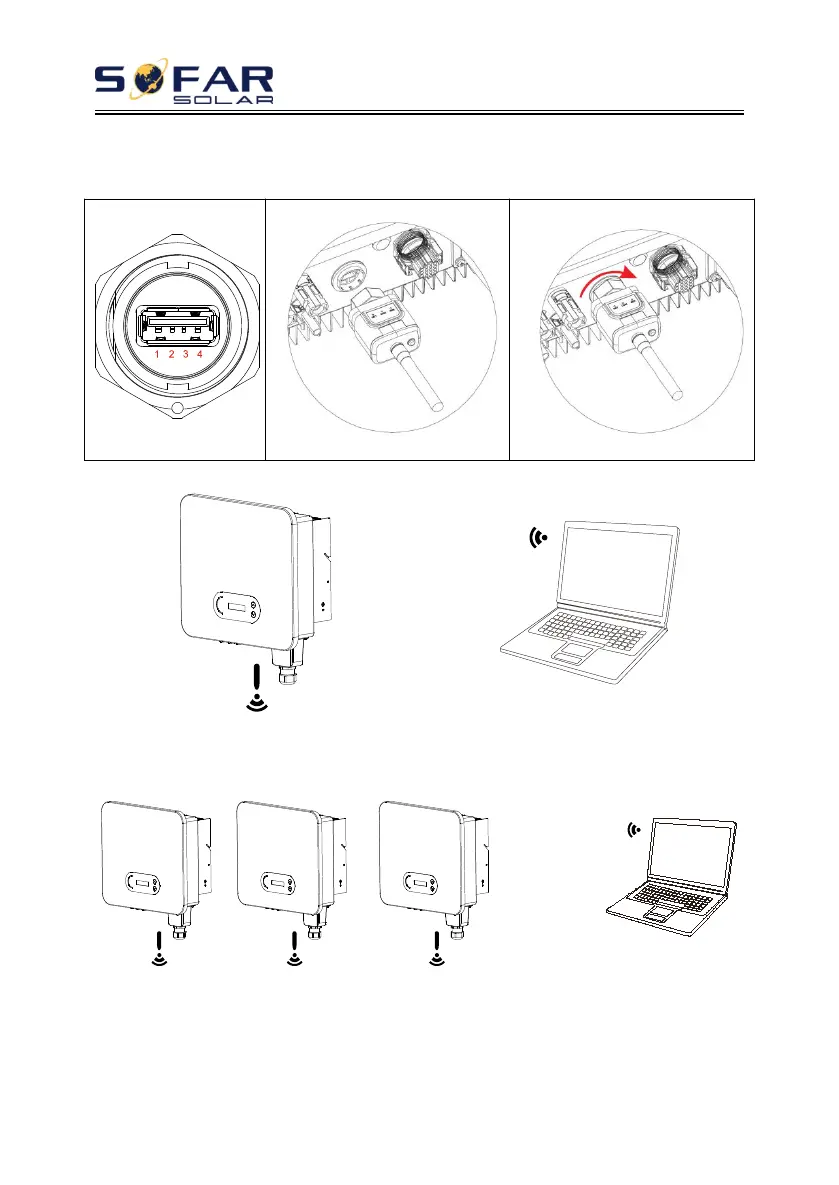 SOFAR SOLAR

1 2 3 4