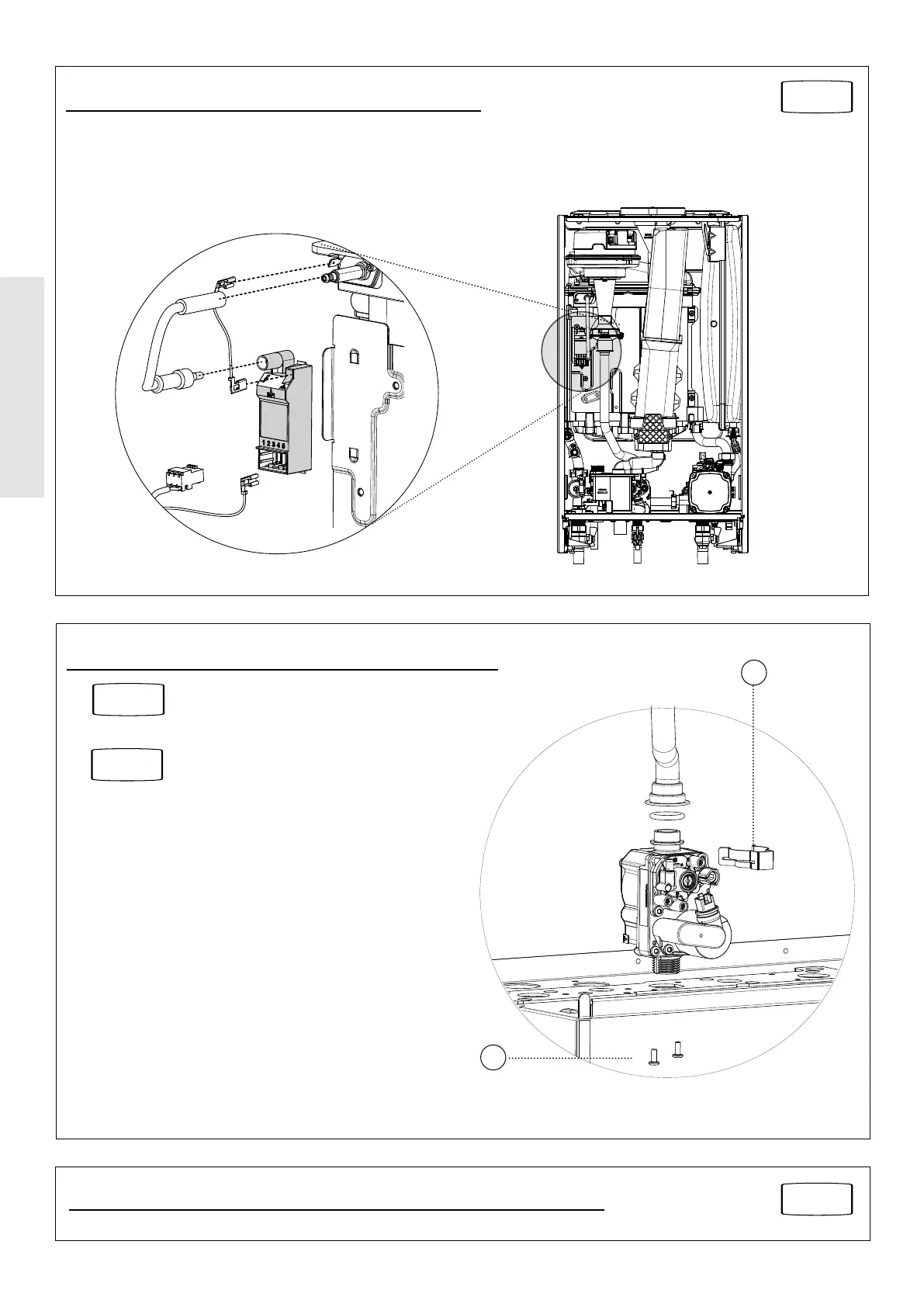 1 2 3 4 5