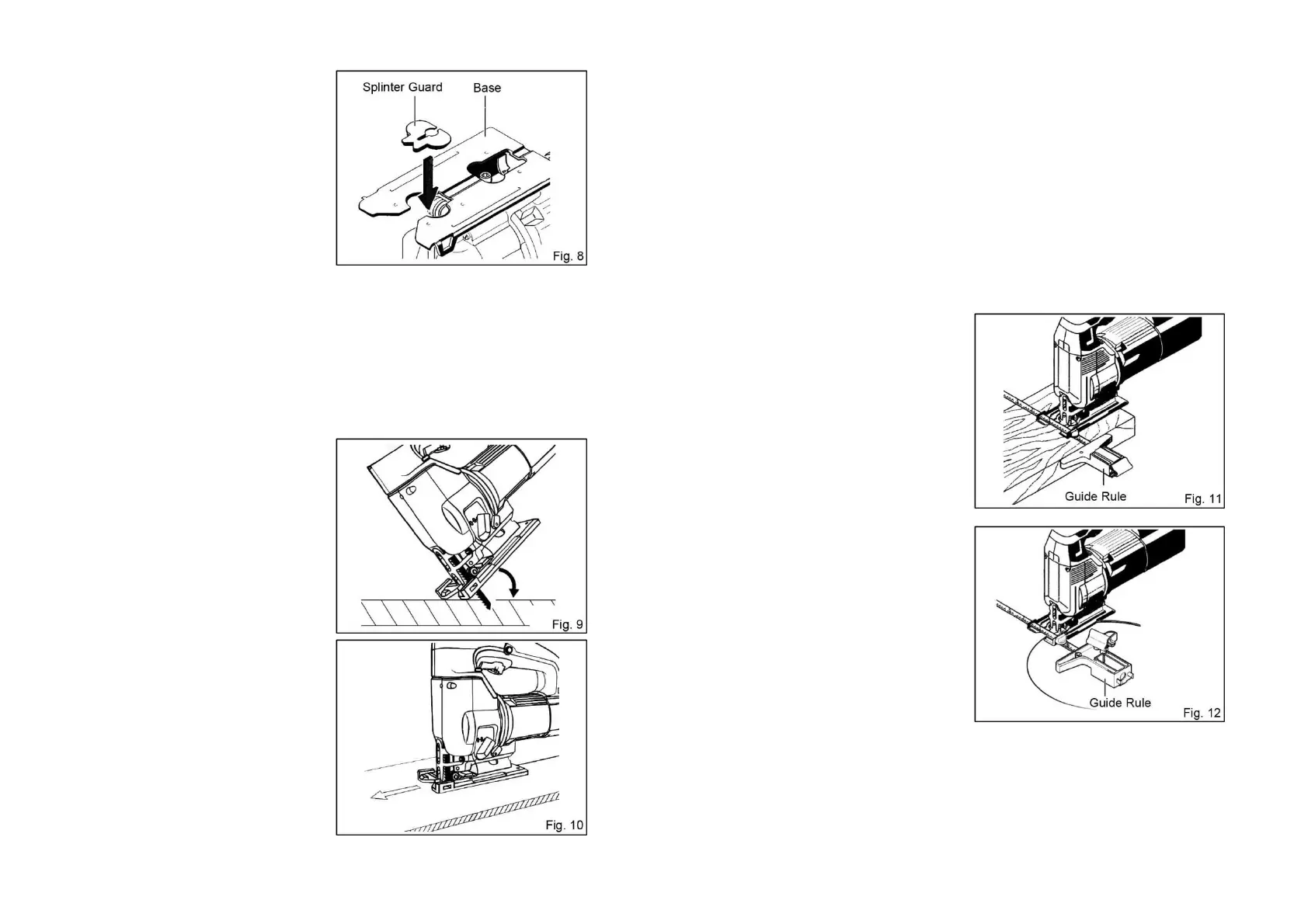 Splinter Guard
Base
Fig. 8

Fig. 9

Fig. 10

Guide Rule
Fig. 11

Guide Rule
Fig. 12