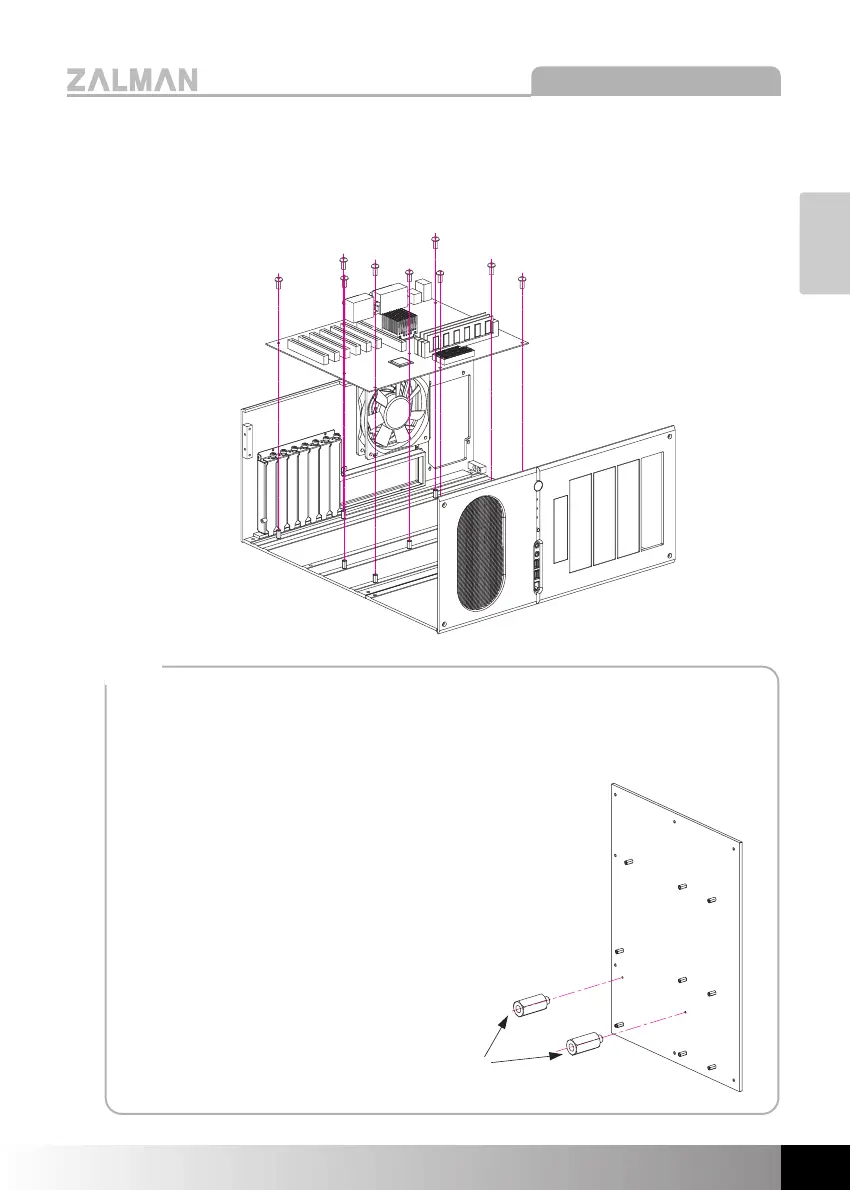 ZALMAN