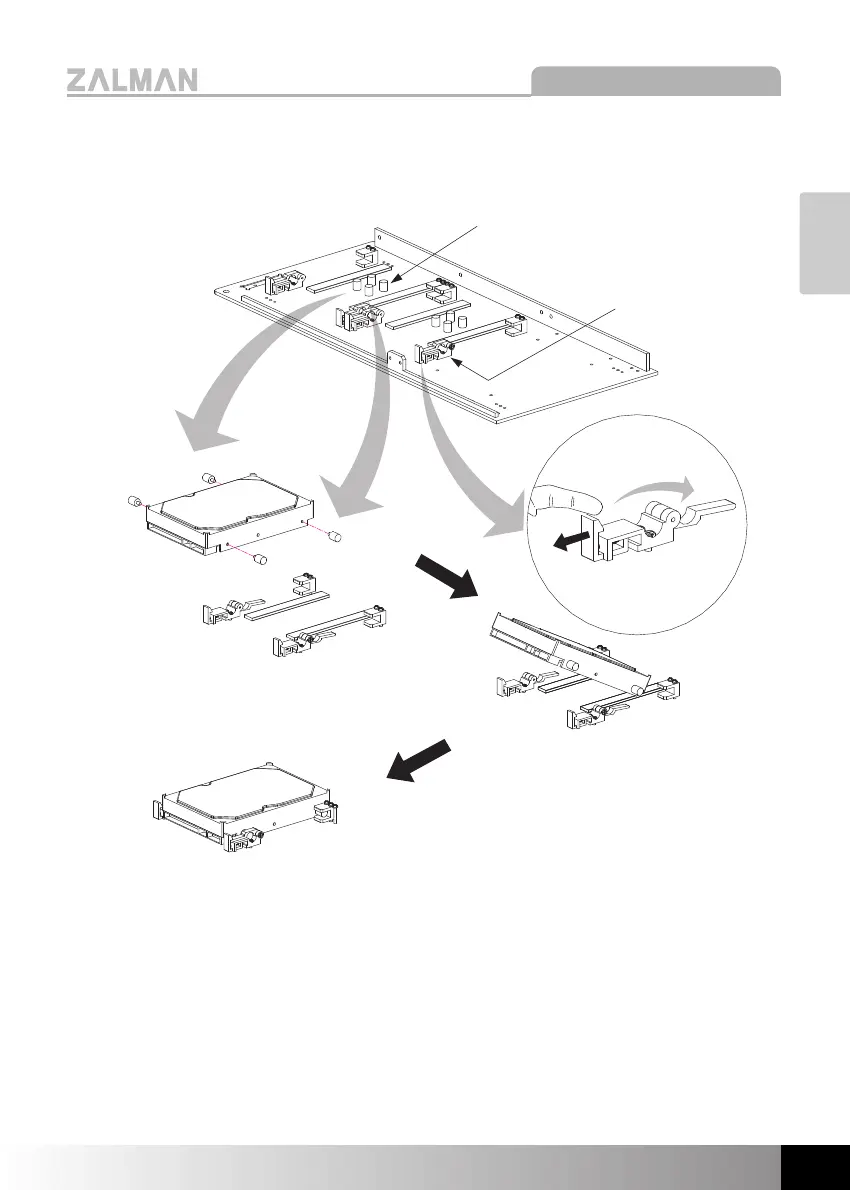 ZALMAN