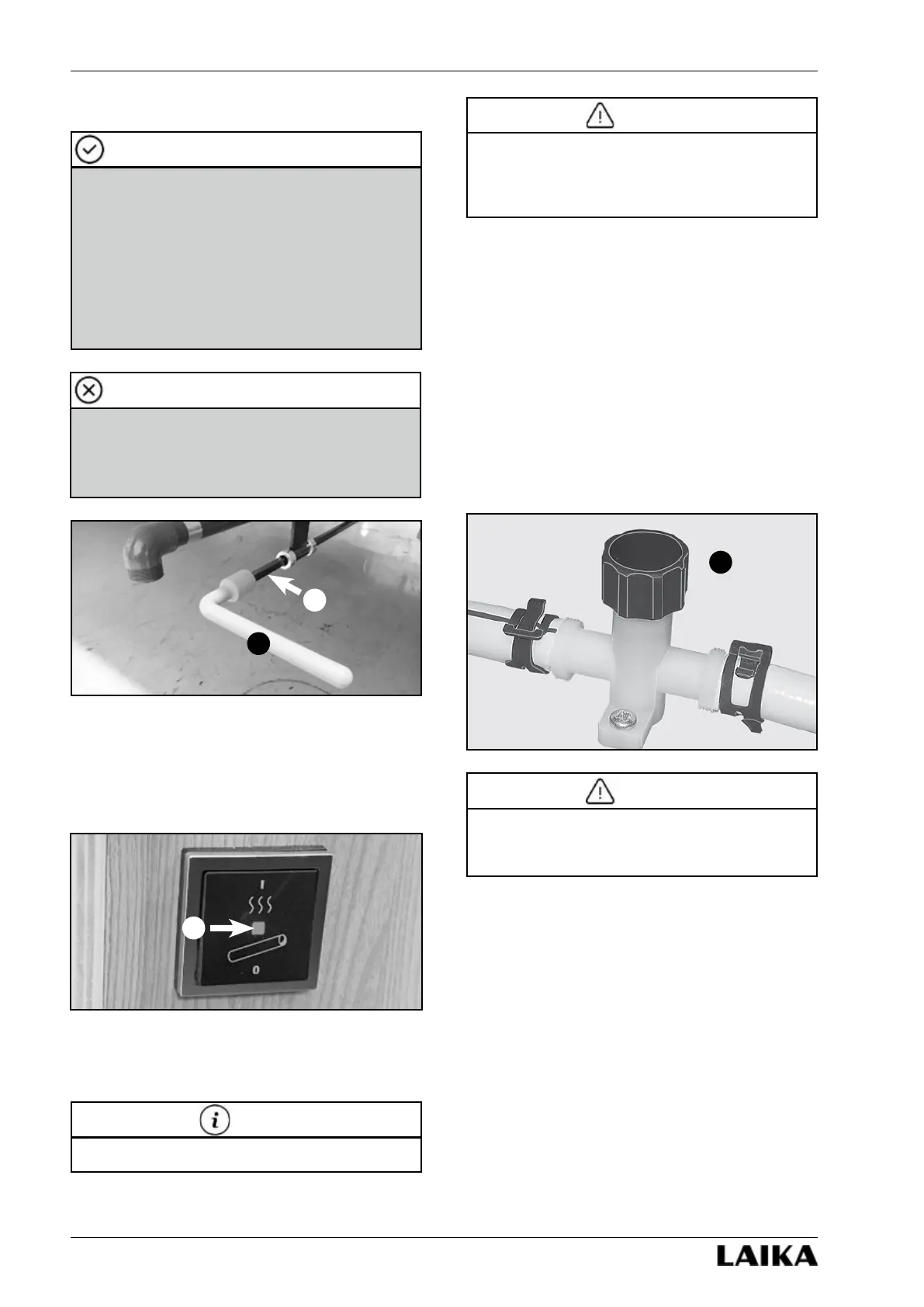 I

0

LAIKA