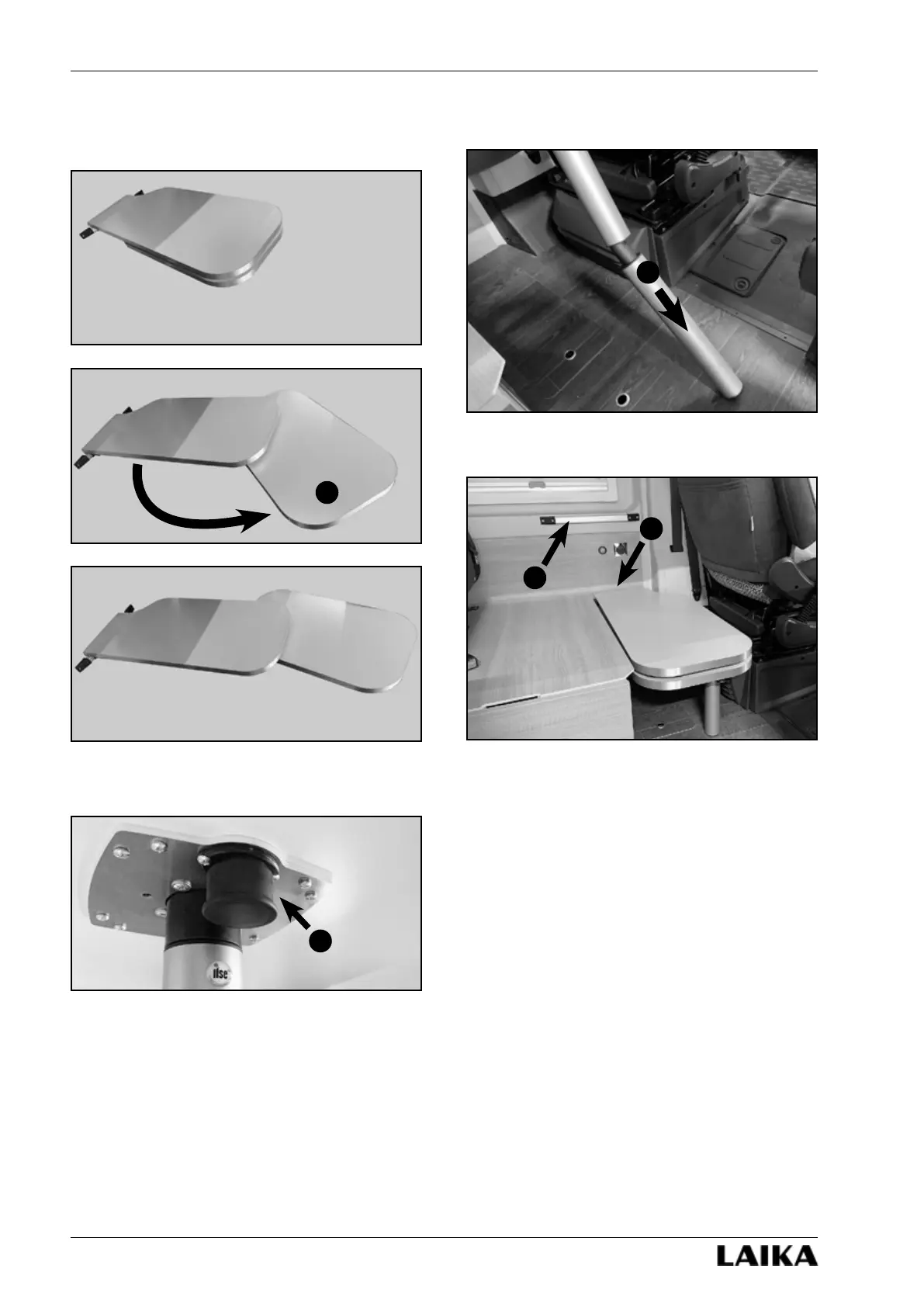 ilse

LAIKA