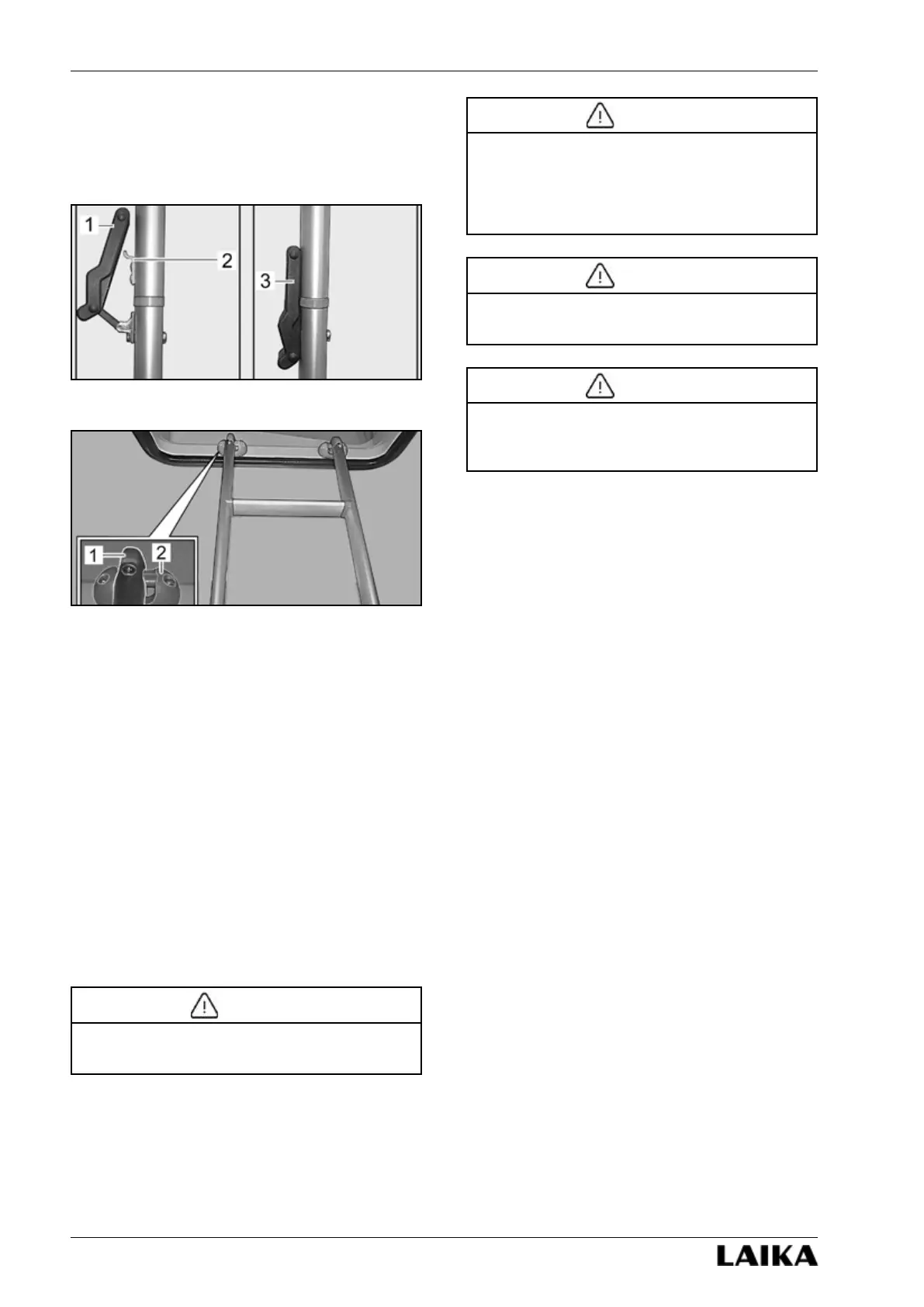 1

2

3

1

2

LAIKA