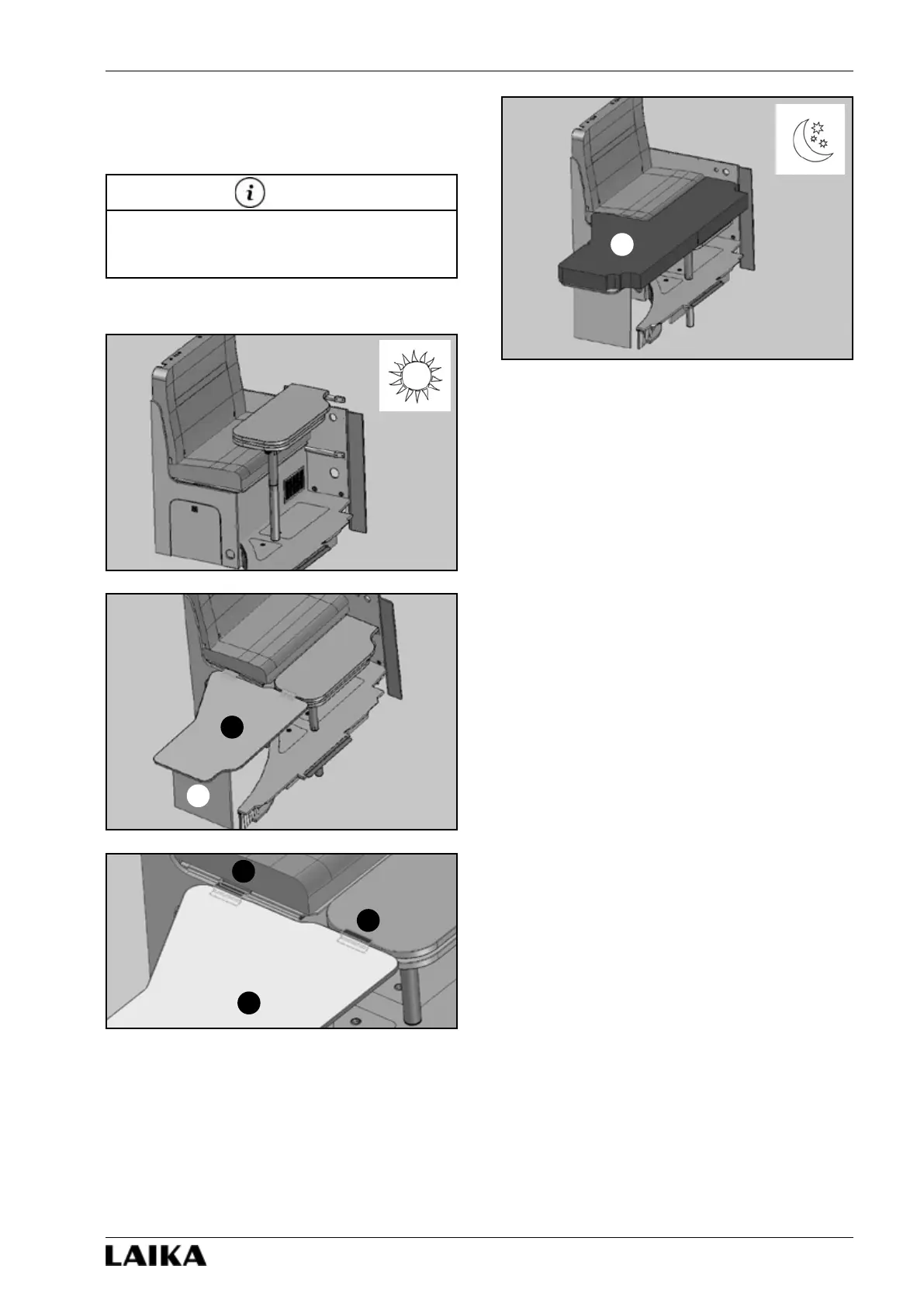 LAIKA