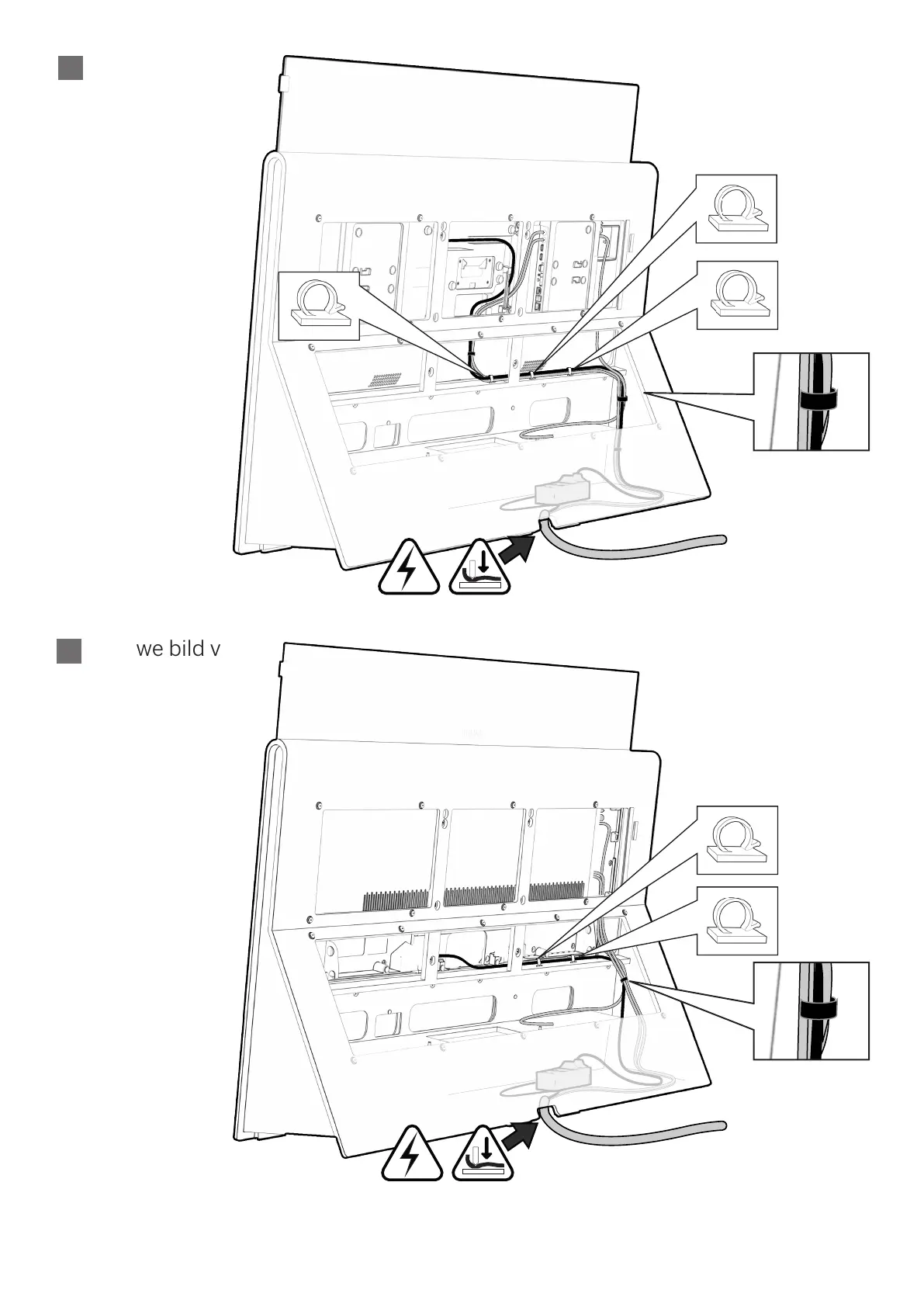 we bild v