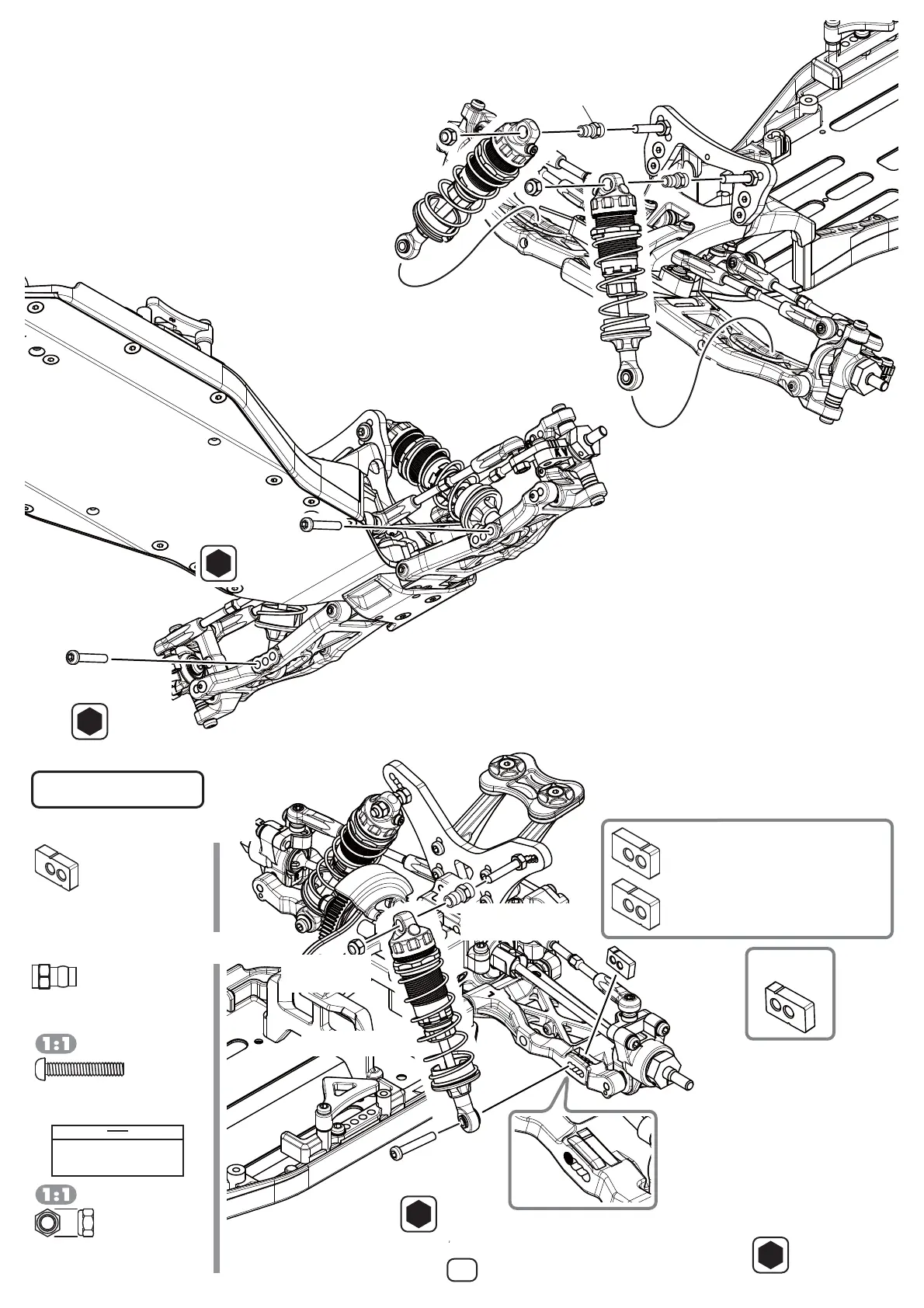 1:1

1:1