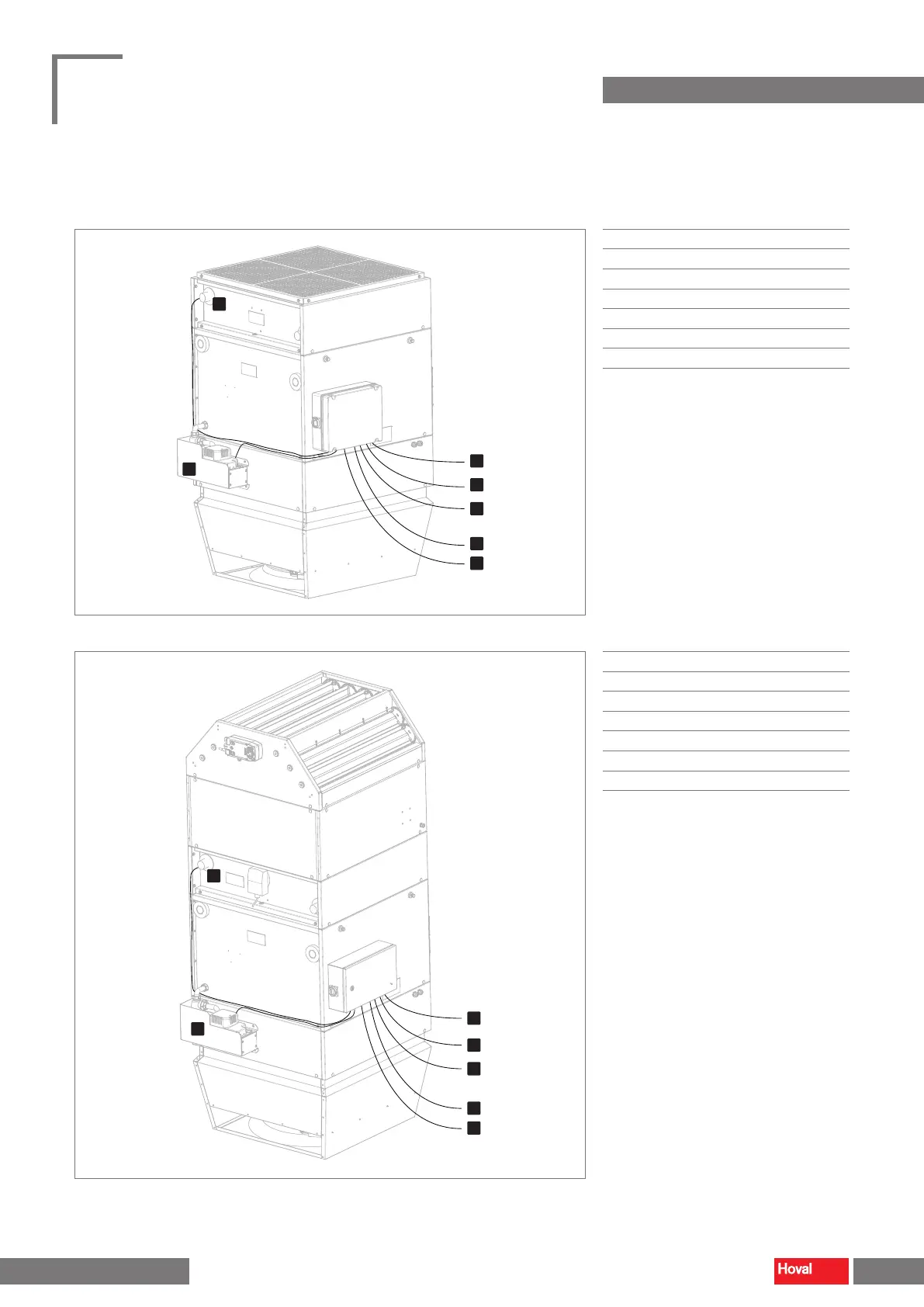 Hoval