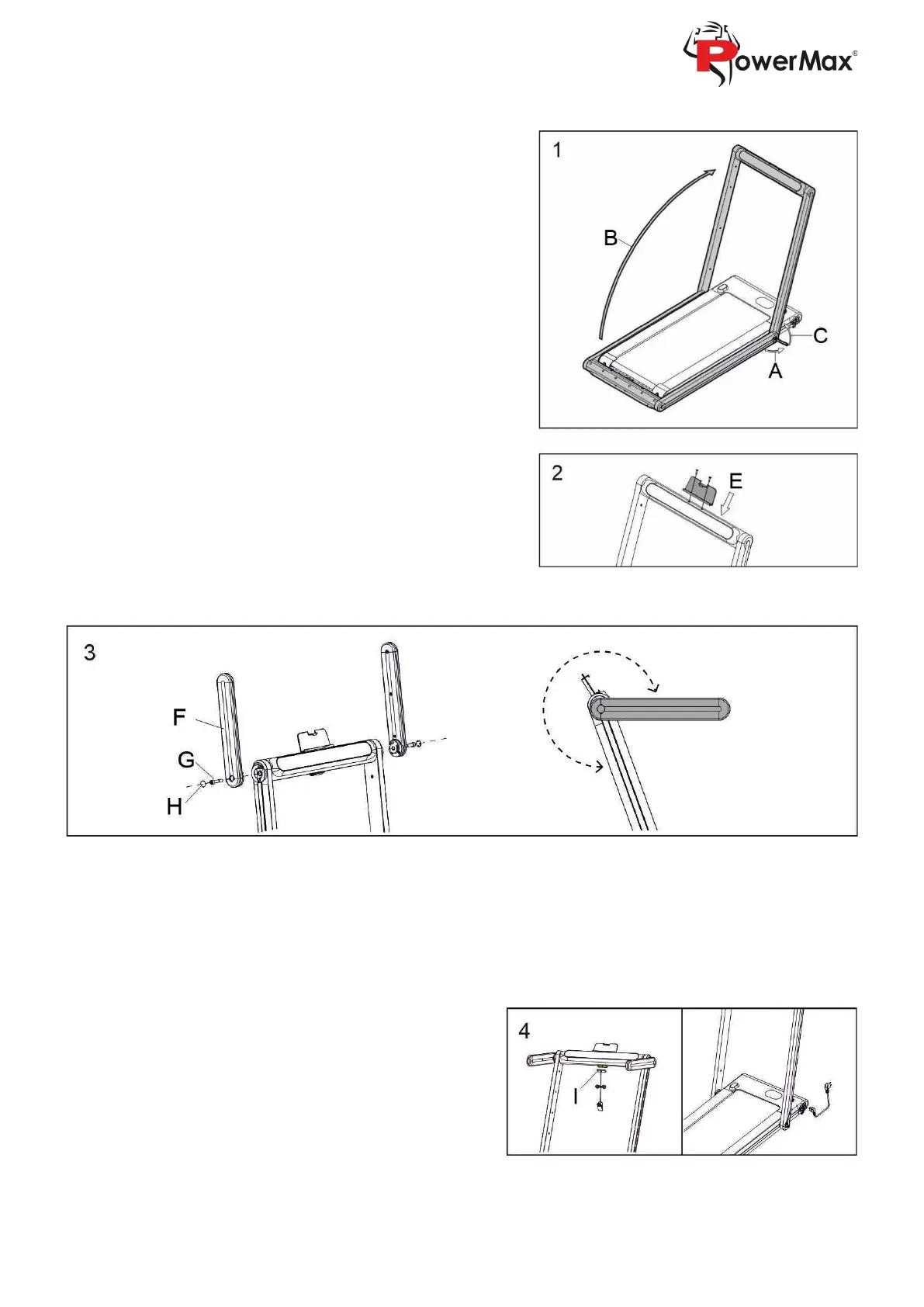 PowerMax®

1
B
C
A

2
E

3
F
G
H

4
I