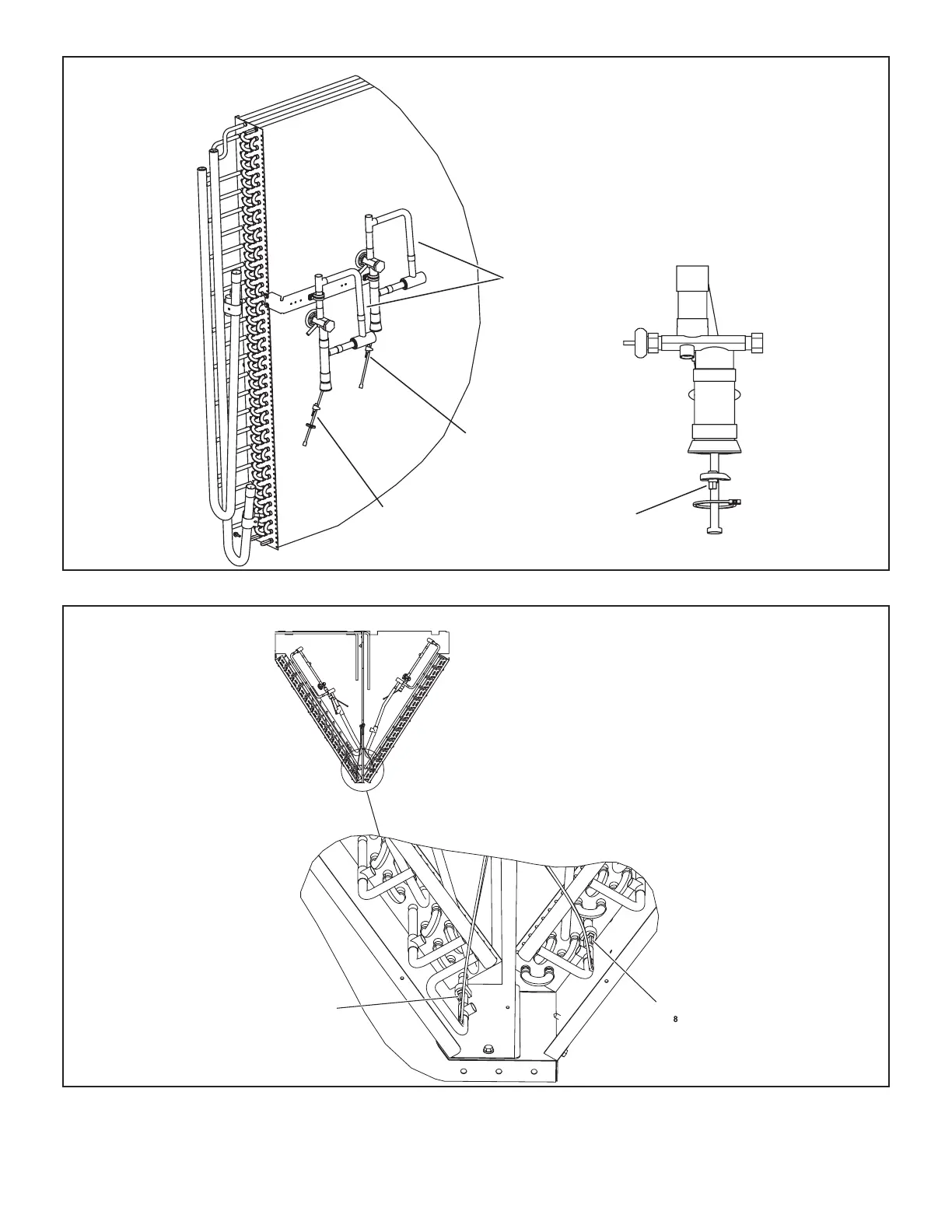 8