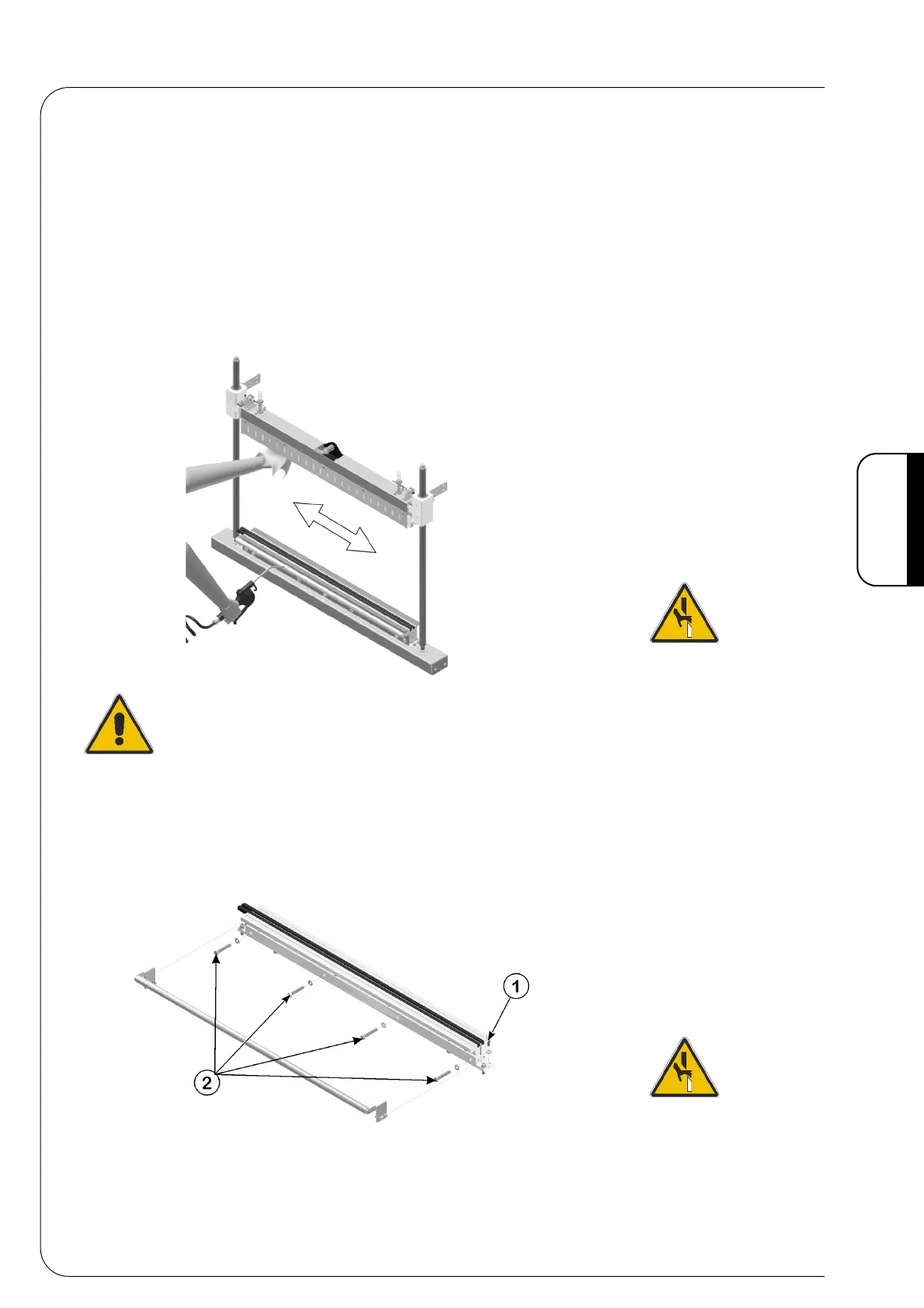 1

2