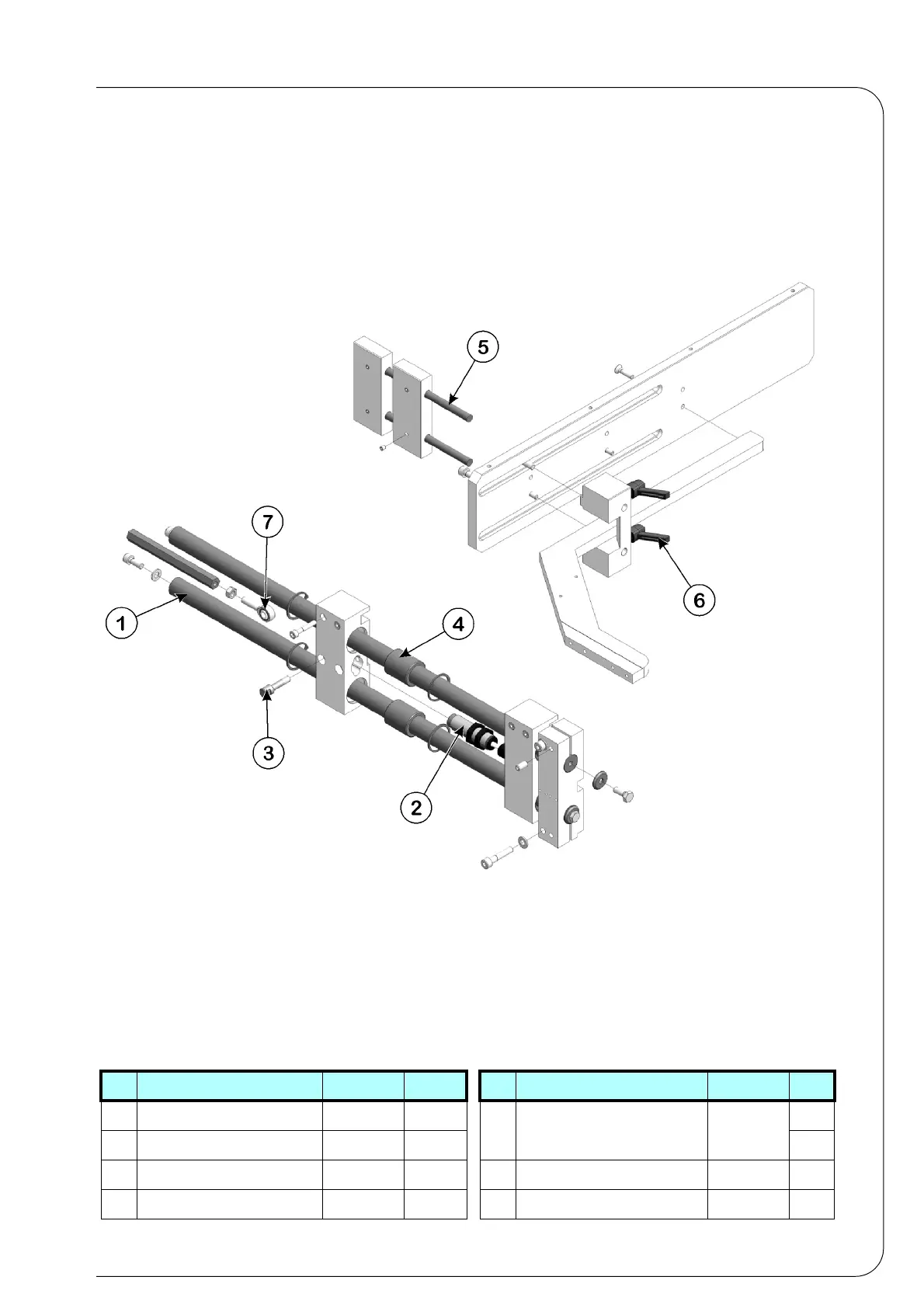 5

7

6

1

4

3

2