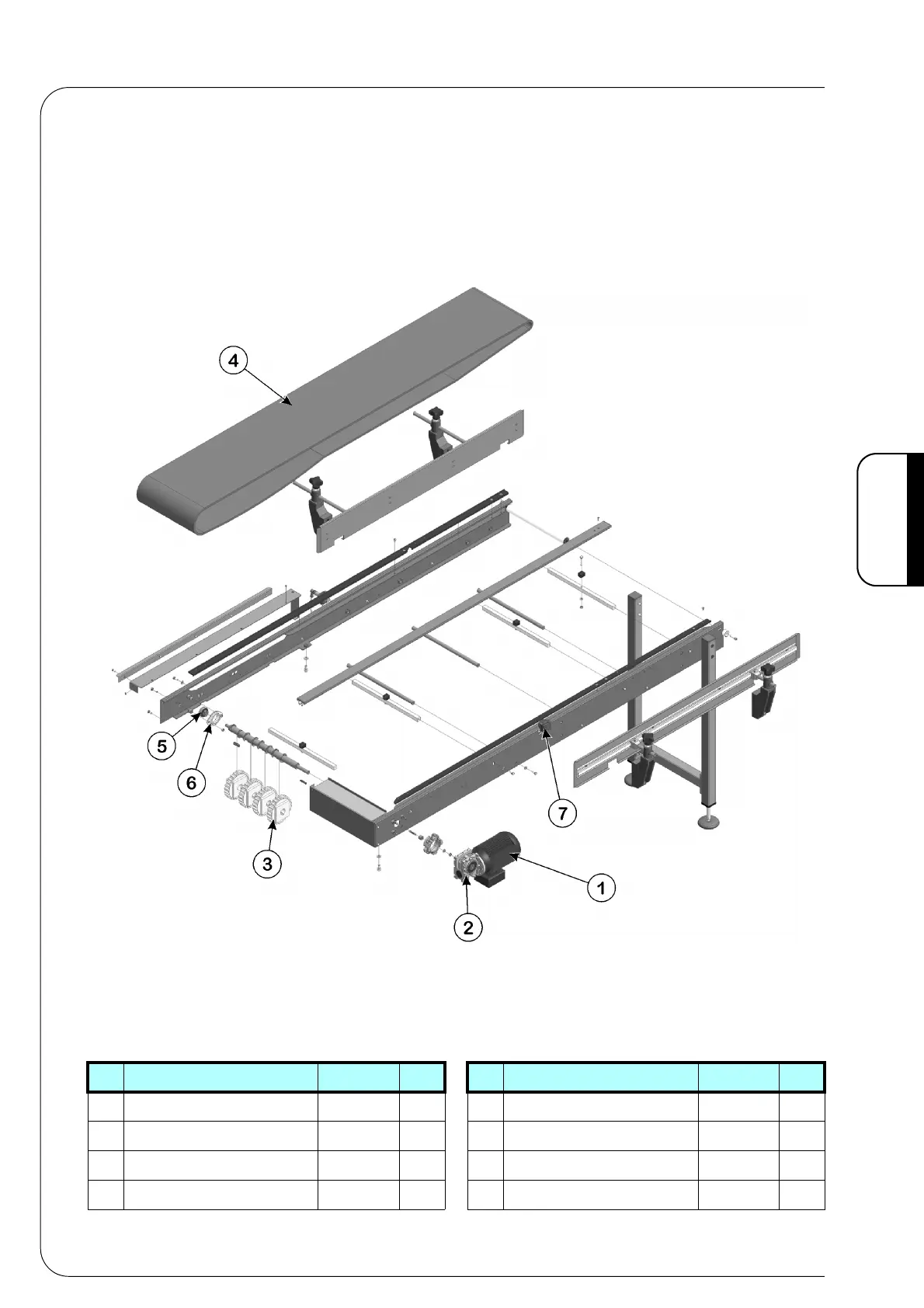 4

5

6

3

7

1

2