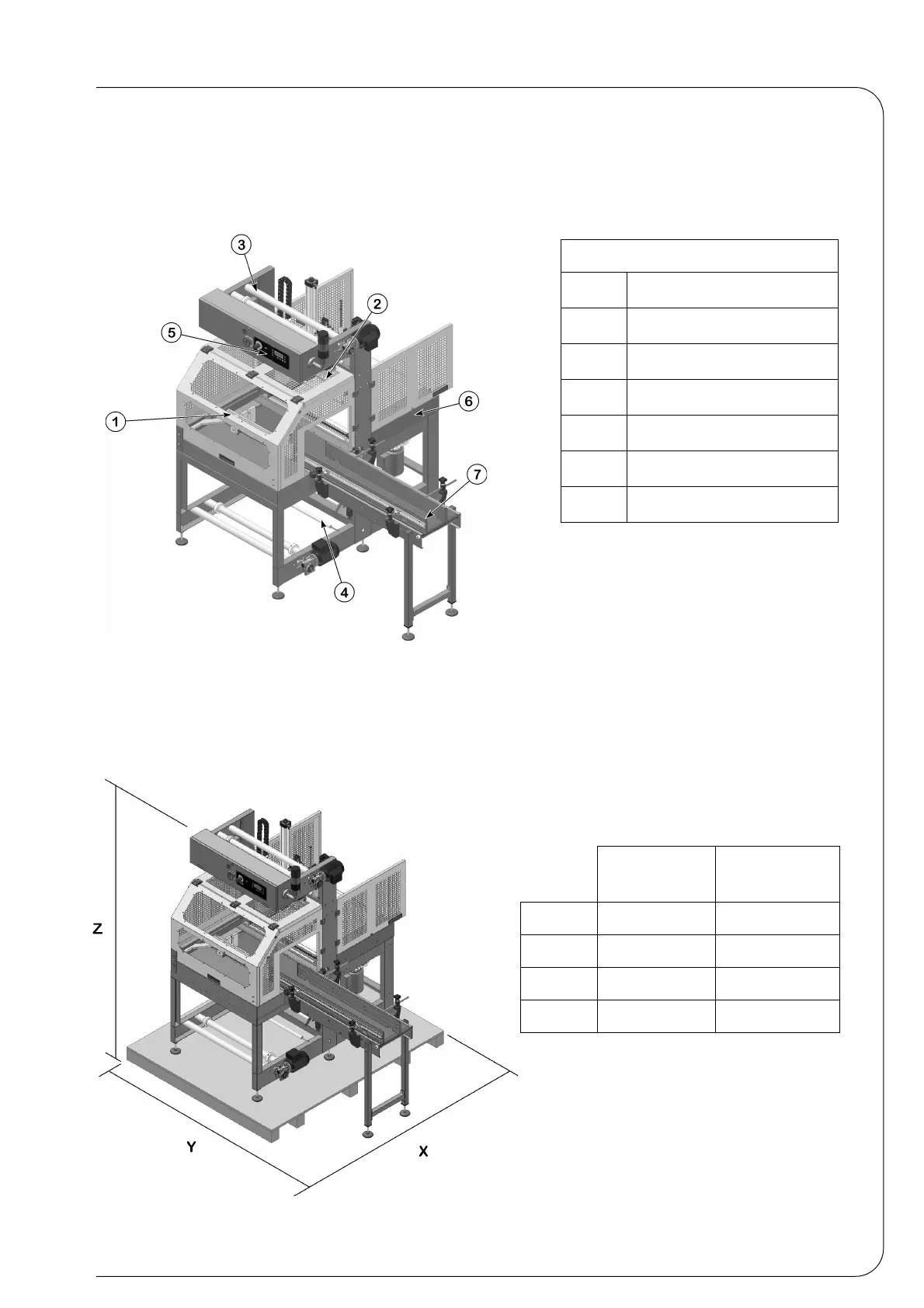 3

2

5

6

1

7

4

Z

Y

X