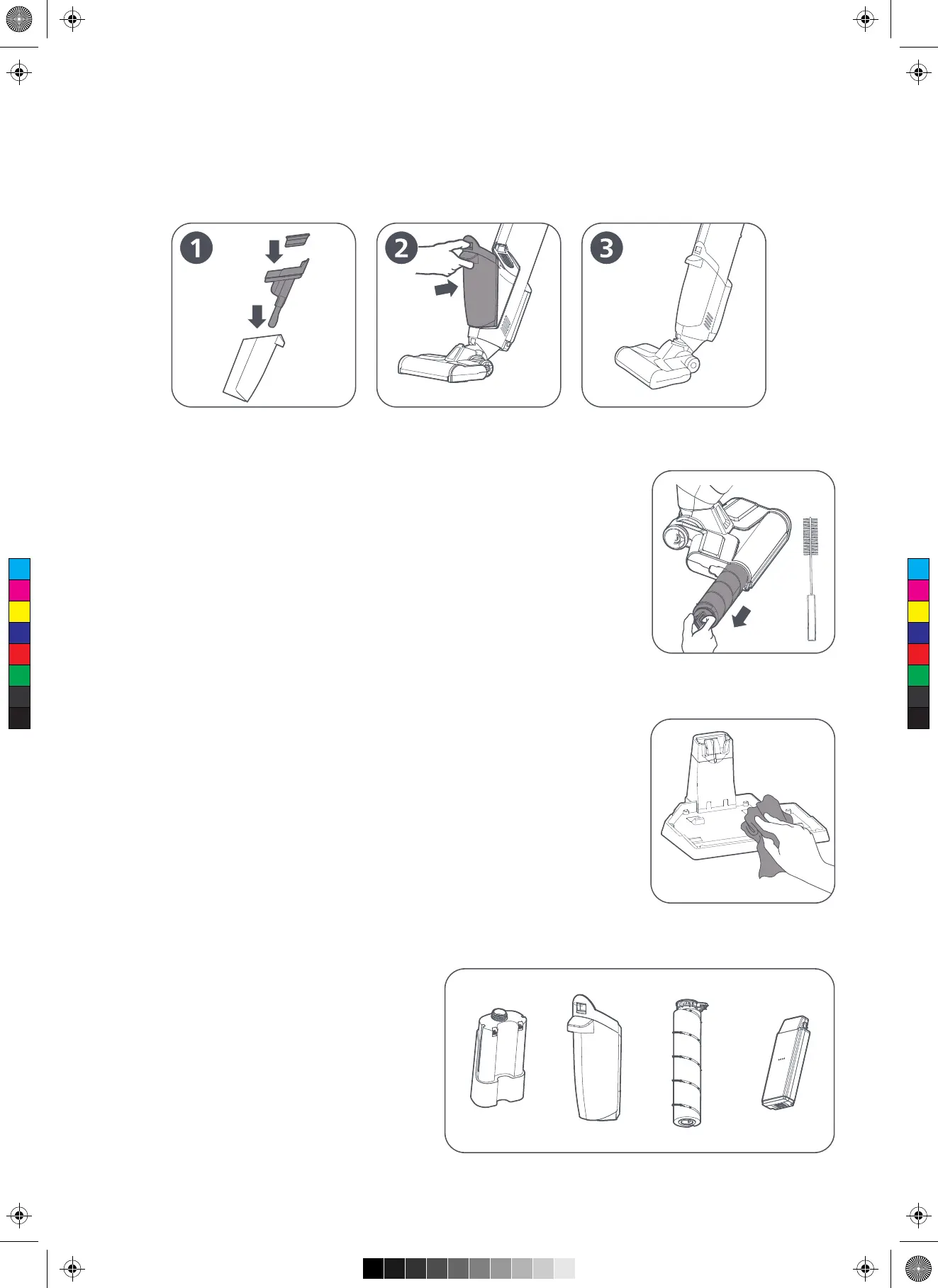 1

2

3