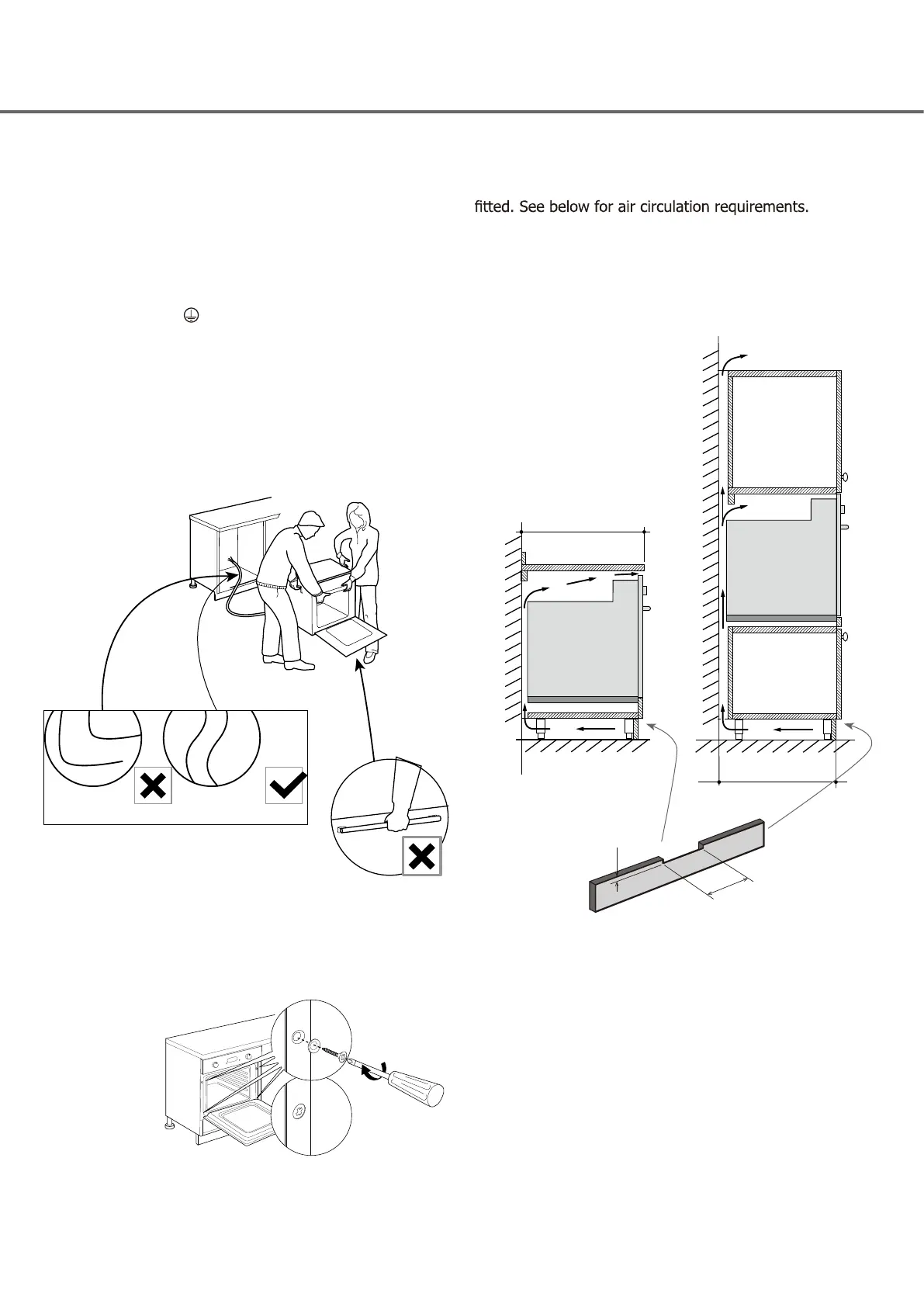 fitted. See below for air circulation requirements.