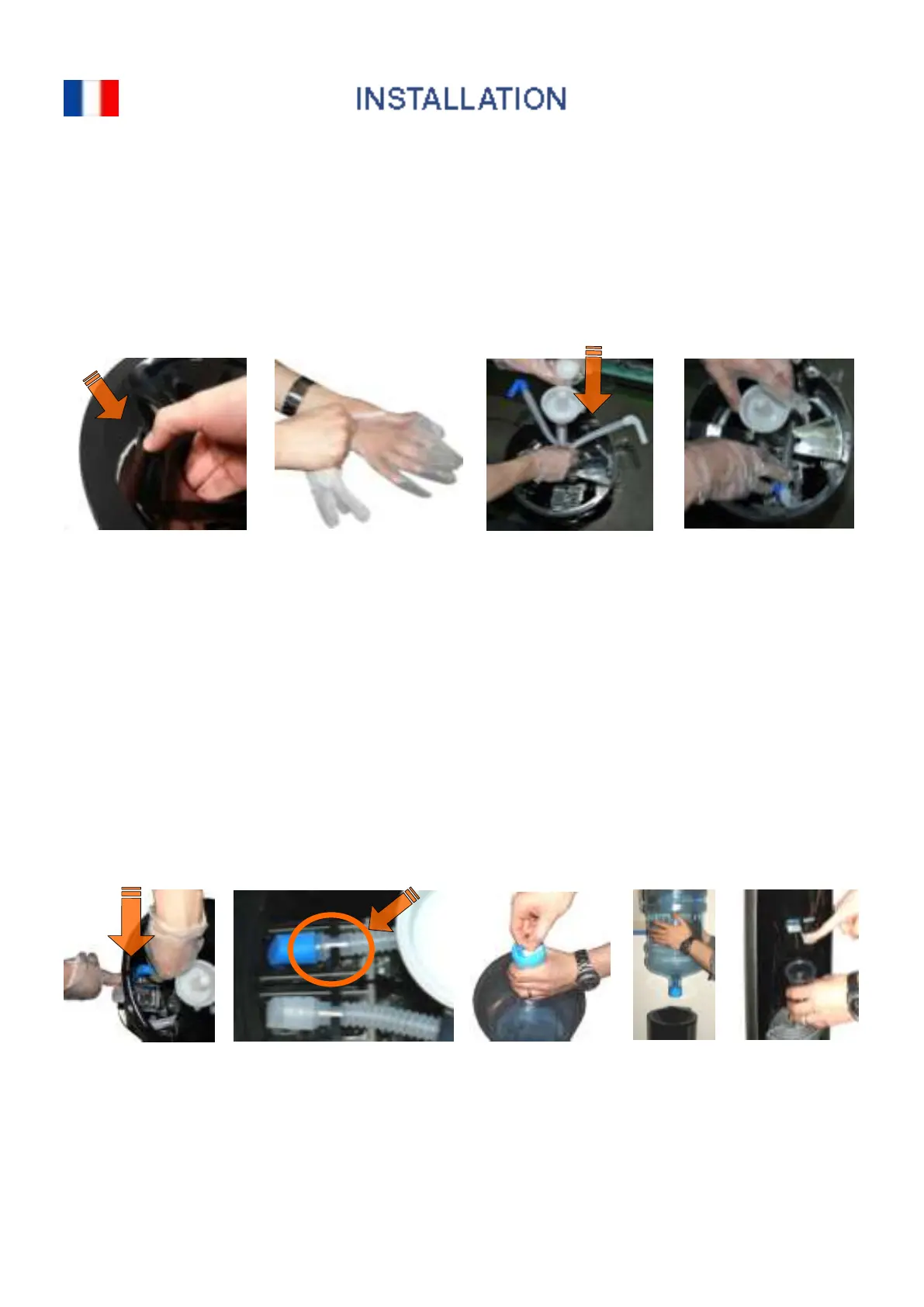 INSTALLATION