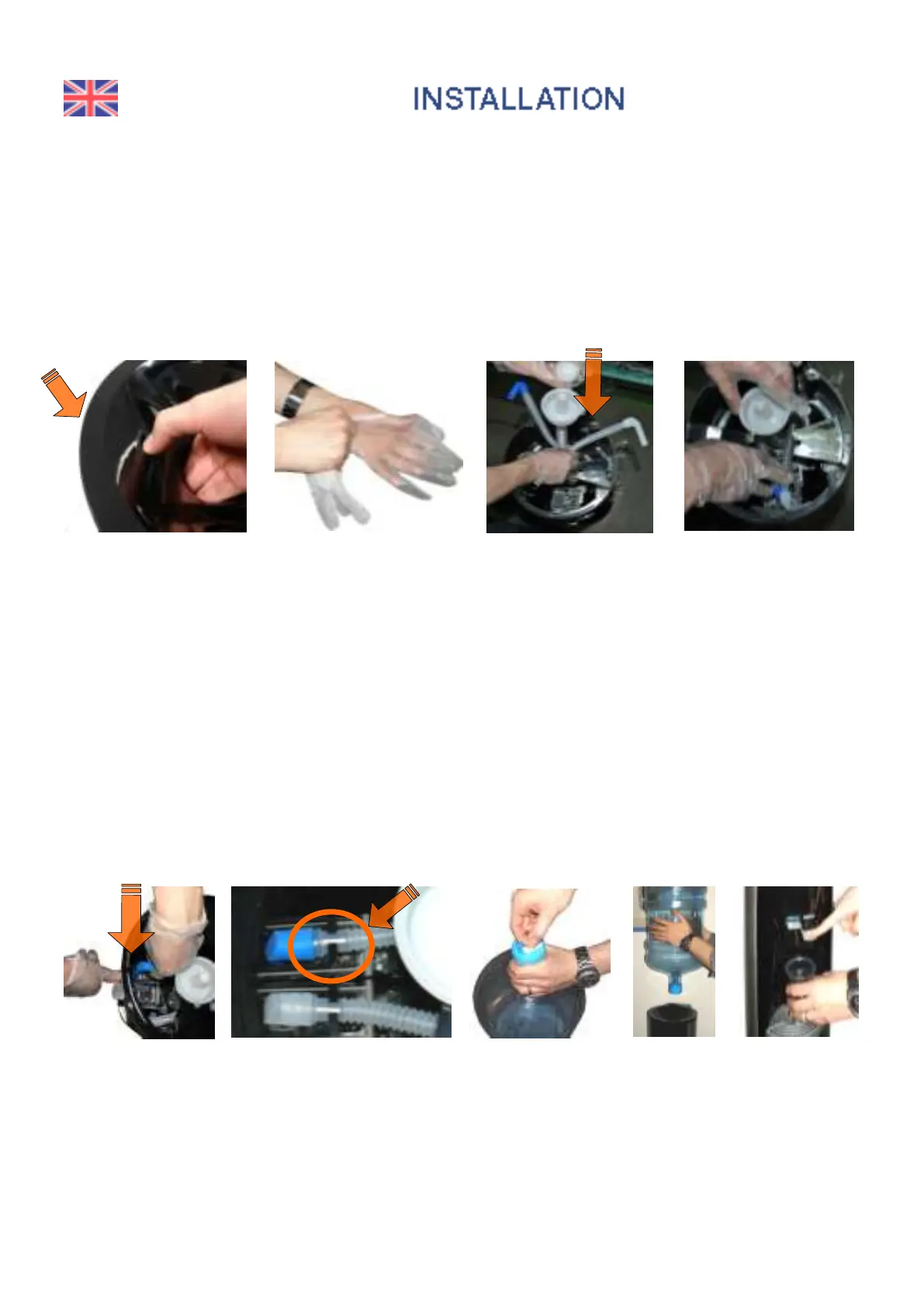 INSTALLATION