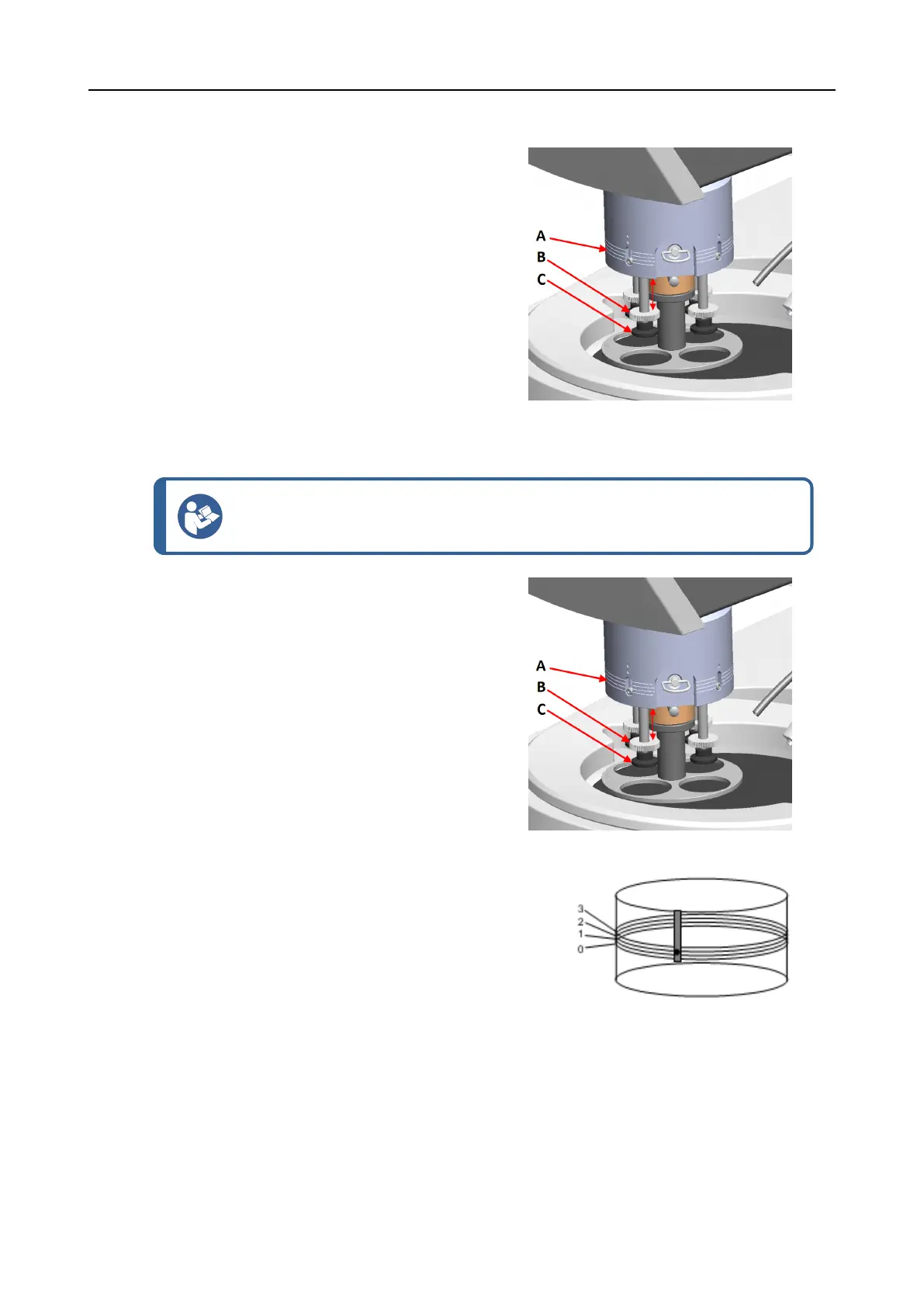 A
B
C

A
B
C

3
2
1
0