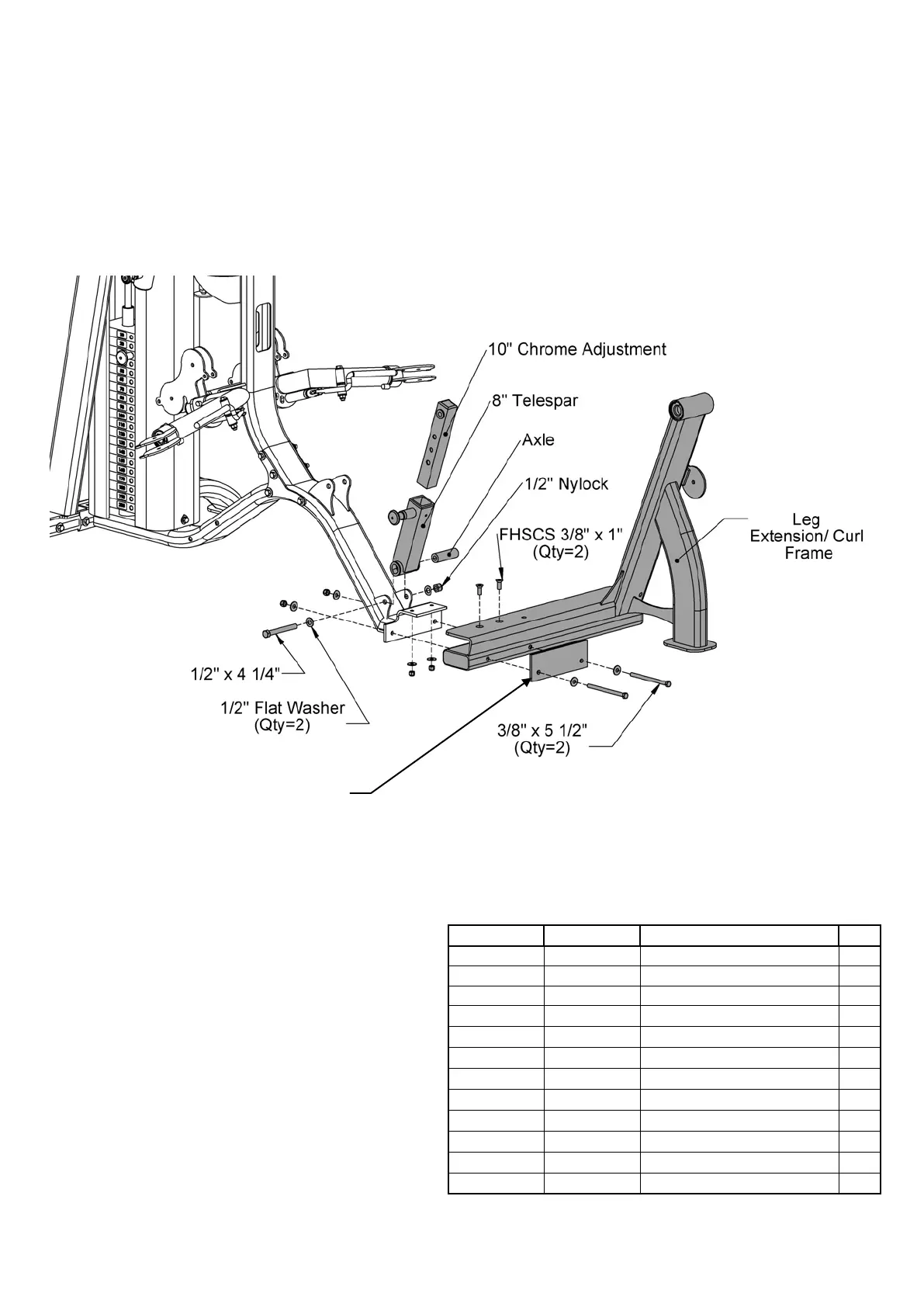 10" Chrome Adjustment

8" Telespar

Axle

1/2" Nylock

FHSCS 3/8" x 1" (Qty=2)

Leg Extension/ Curl Frame

1/2" x 4 1/4"

1/2" Flat Washer (Qty=2)

3/8" x 5 1/2" (Qty=2)