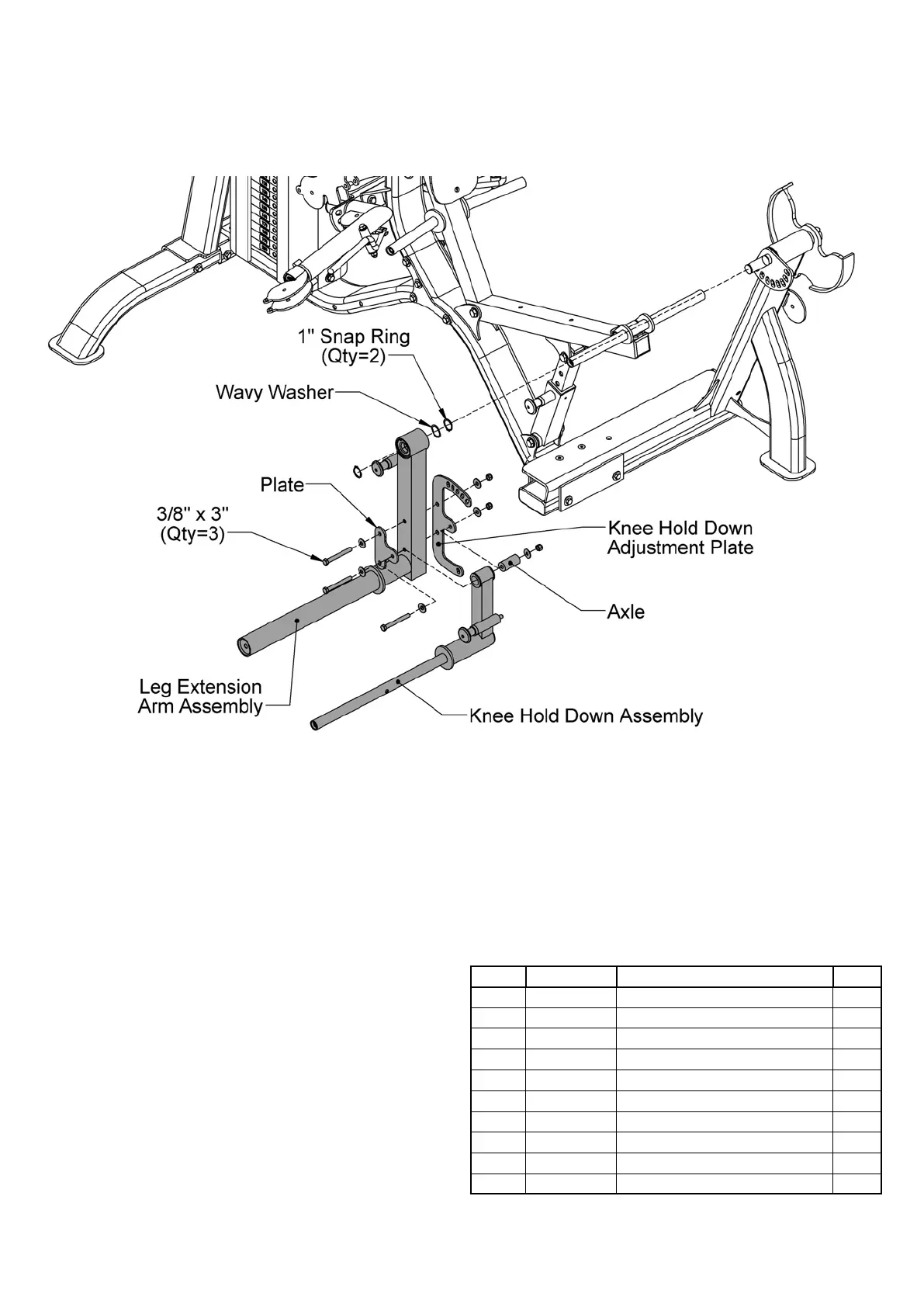 1" Snap Ring
(Qty=2)

Wavy Washer

Plate

3/8" x 3"
(Qty=3)

Knee Hold Down
Adjustment Plate

Axle

Leg Extension
Arm Assembly

Knee Hold Down Assembly