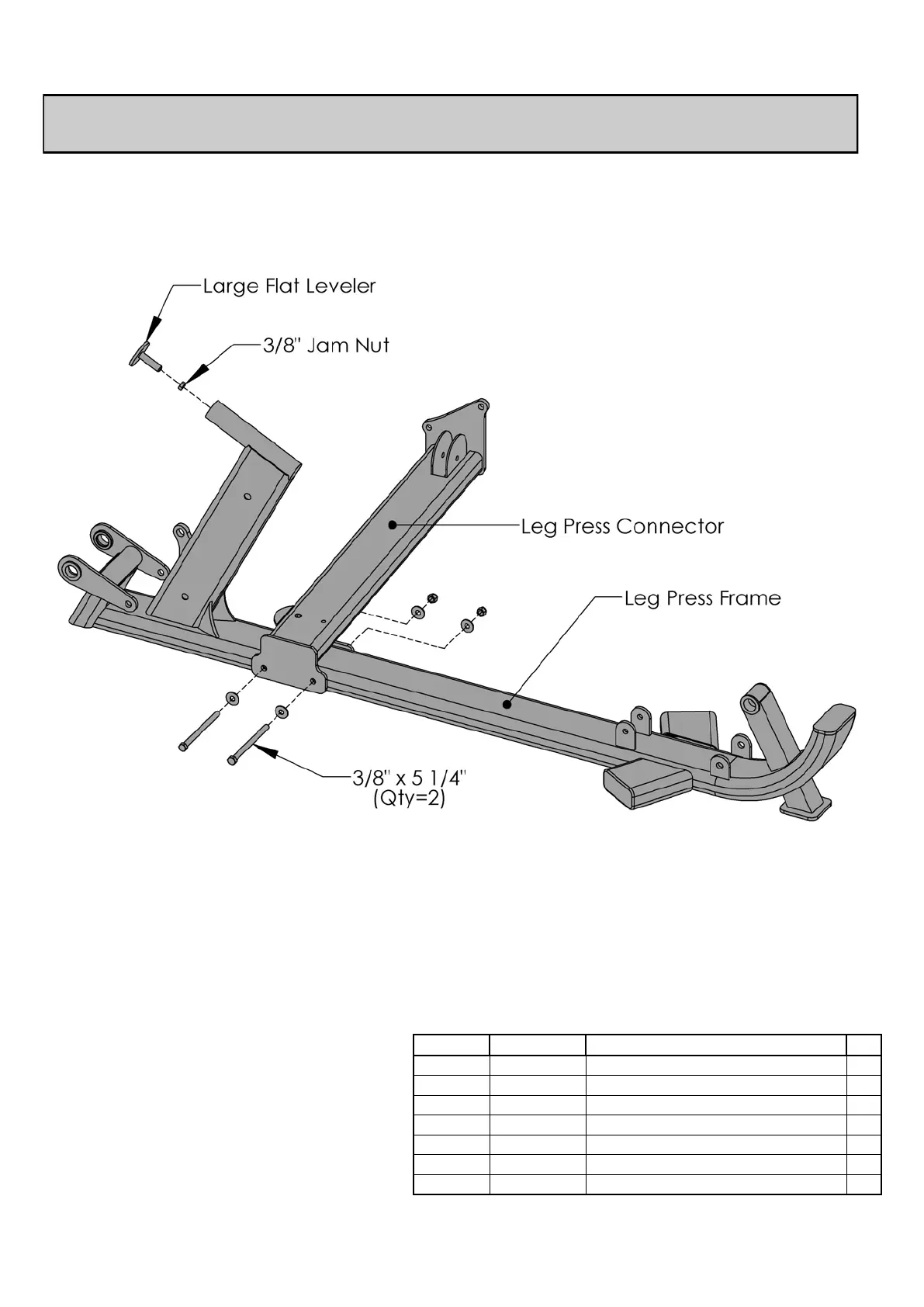 Large Flat Leveler

3/8" Jam Nut

Leg Press Connector

Leg Press Frame

3/8" x 5 1/4" (Qty=2)