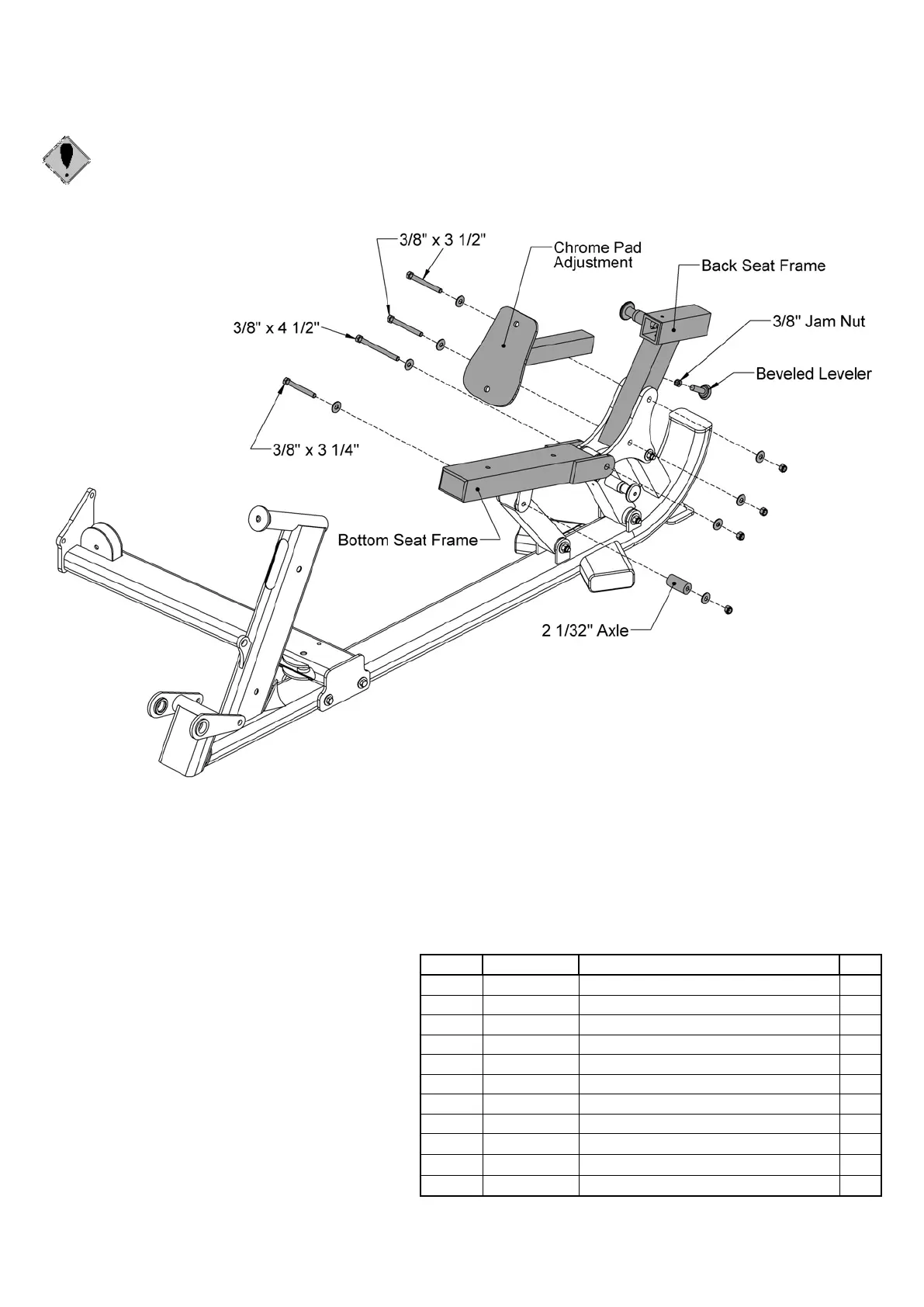 3/8" x 3 1/2"

Chrome Pad Adjustment

Back Seat Frame

3/8" x 4 1/2"

3/8" Jam Nut

Beveled Leveler

3/8" x 3 1/4"

Bottom Seat Frame

2 1/32" Axle