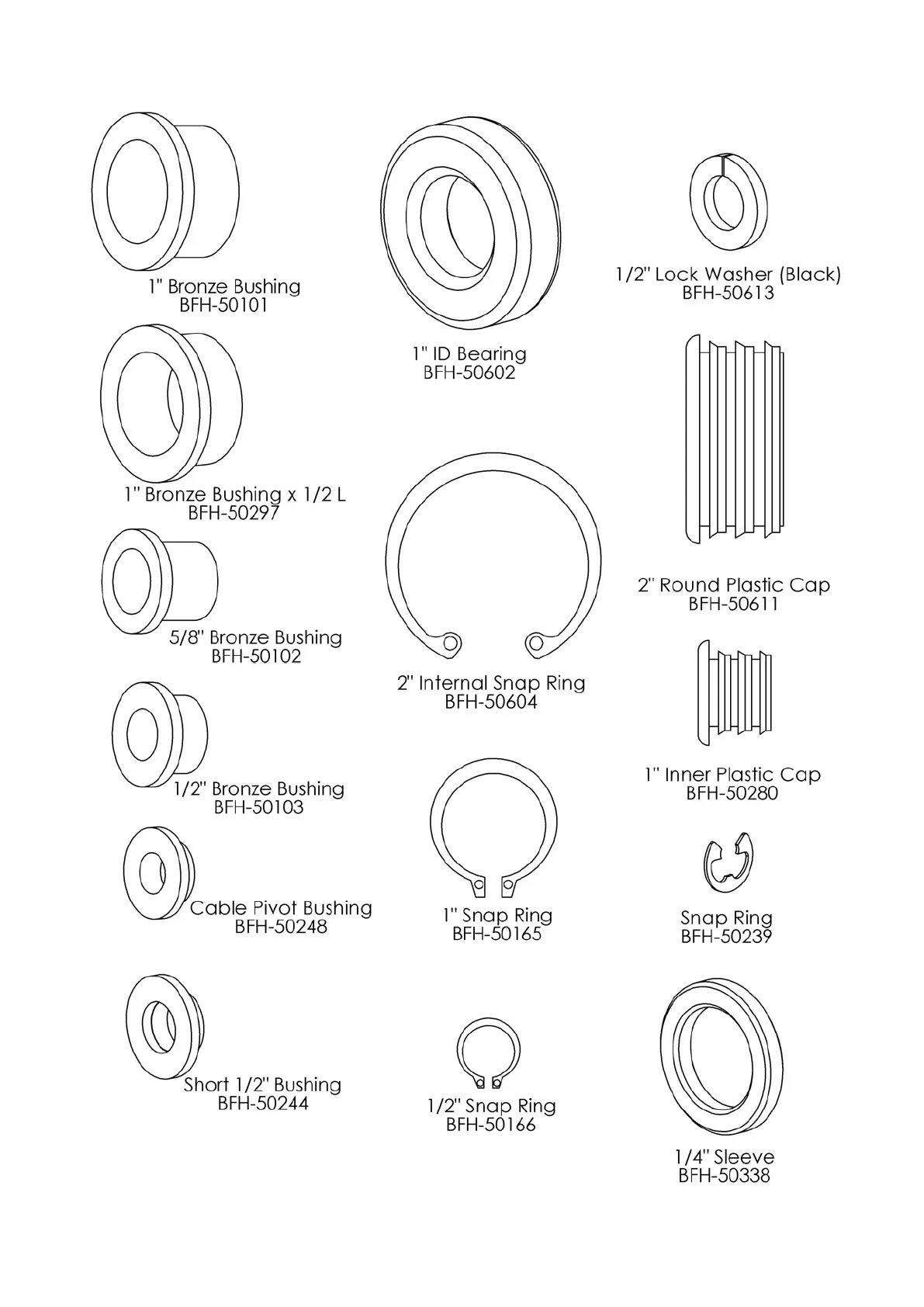 1" Bronze Bushing
BFH-50101

1" Bronze Bushing x 1/2 L
BFH-50297

5/8" Bronze Bushing
BFH-50102

1/2" Bronze Bushing
BFH-50103

Cable Pivot Bushing
BFH-50248

Short 1/2" Bushing
BFH-50244

1" ID Bearing
BFH-50602

2" Internal Snap Ring
BFH-50604

1" Snap Ring
BFH-50165

1/2" Snap Ring
BFH-50166

1/2" Lock Washer (Black)
BFH-50613

2" Round Plastic Cap
BFH-50611

1" Inner Plastic Cap
BFH-50280

Snap Ring
BFH-50239

1/4" Sleeve
BFH-50338