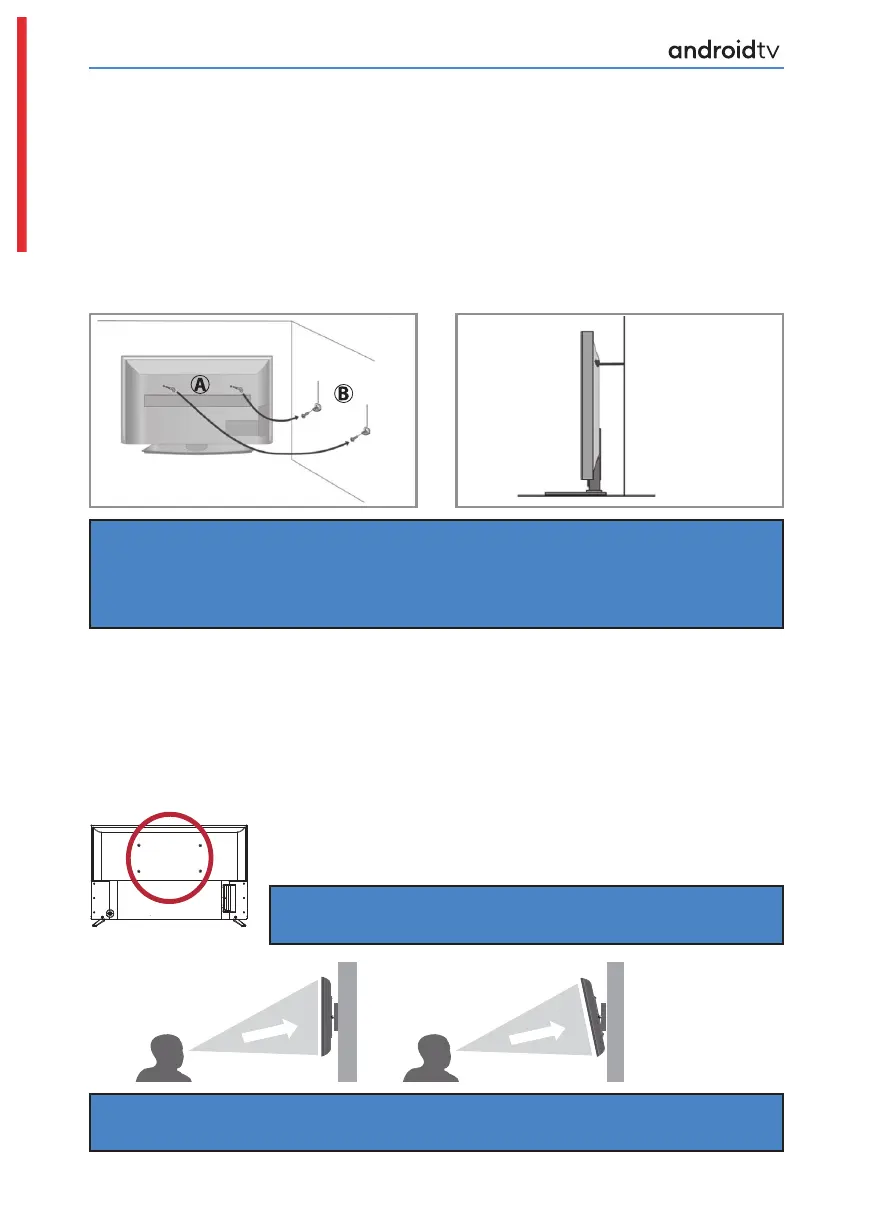 androidtv

Ⓐ

Ⓑ