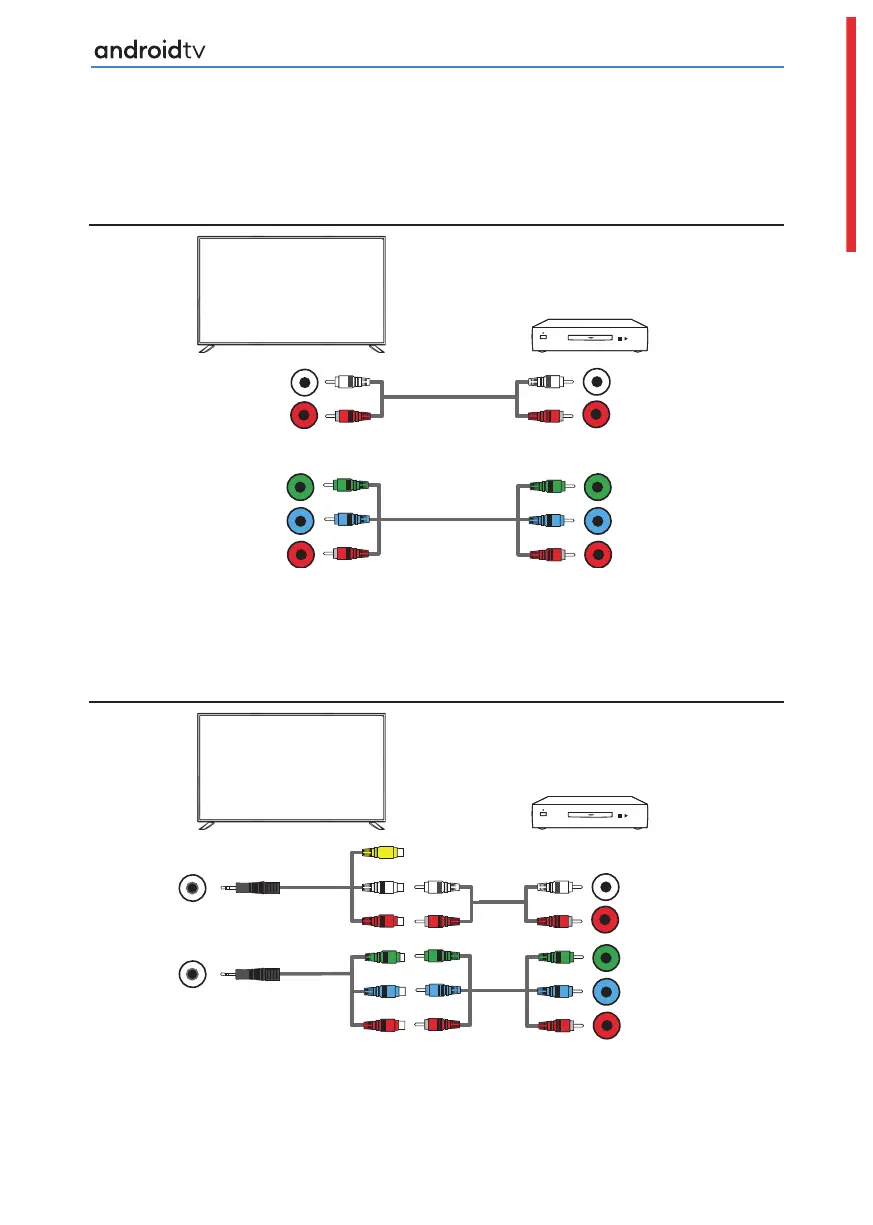 androidtv