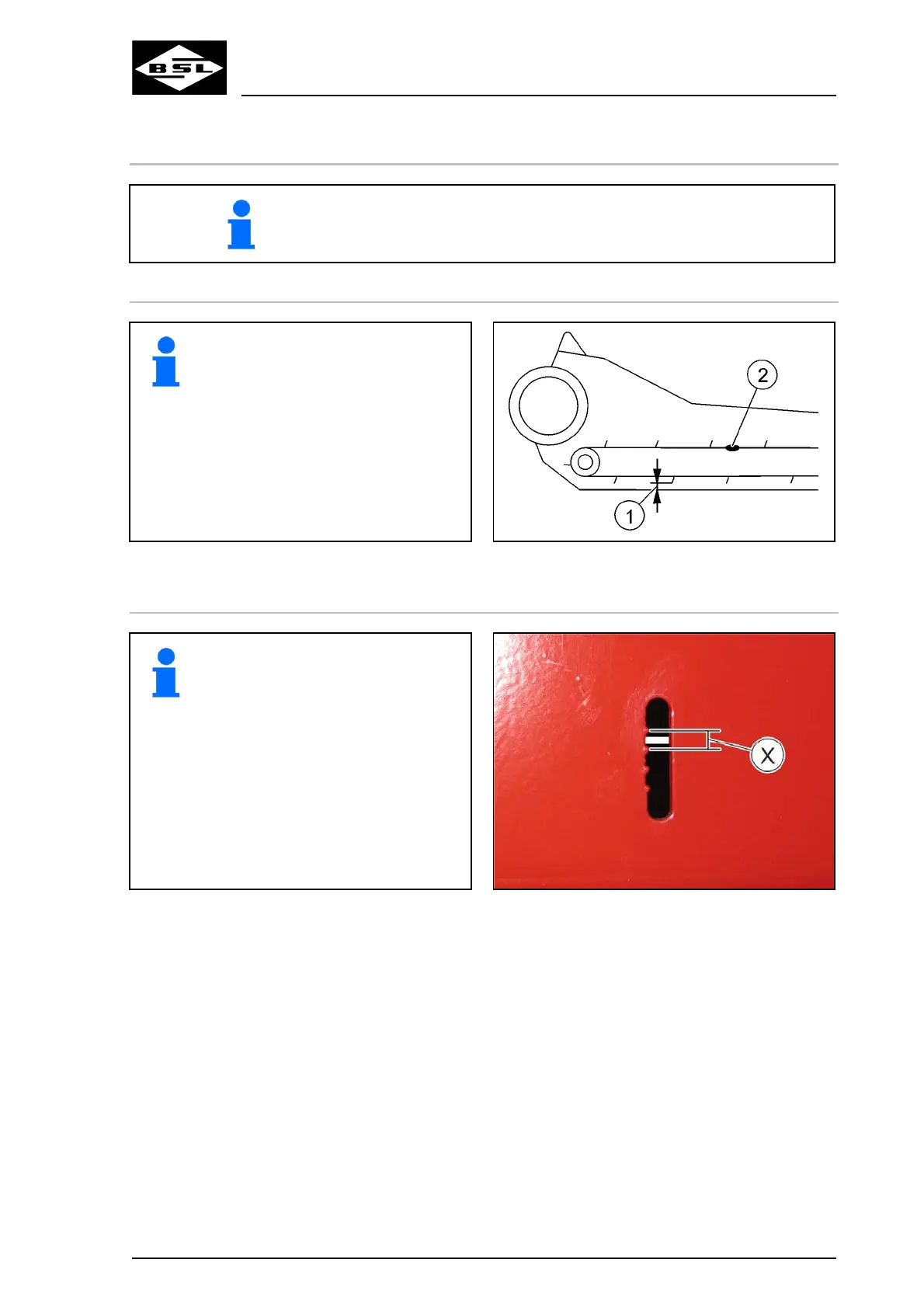 BSL

2

1

X