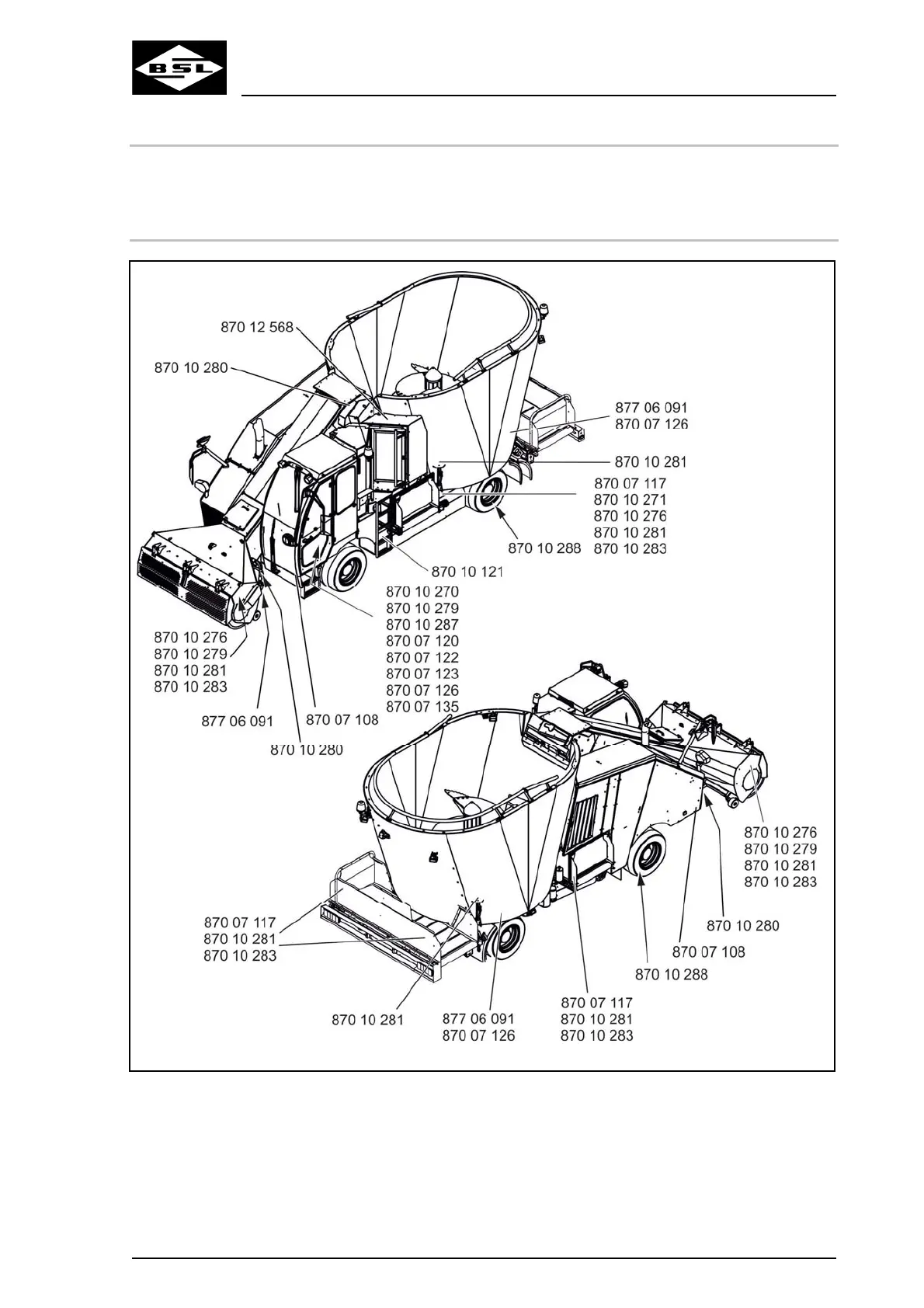 BSL

870 12 568
870 10 280
877 06 091
870 07 126
870 10 281
870 07 117
870 10 271
870 10 276
870 10 281
870 10 283
870 10 288
870 10 121
870 10 270
870 10 279
870 10 287
870 07 120
870 07 122
870 07 123
870 07 126
870 07 135
870 10 276
870 10 279
870 10 281
870 10 283
877 06 091
870 07 108
870 10 280

870 10 276
870 10 279
870 10 281
870 10 283
870 10 280
870 07 108
870 10 288
870 07 117
870 10 281
870 10 283
870 10 281
877 06 091
870 07 126
870 07 117
870 10 281
870 10 283