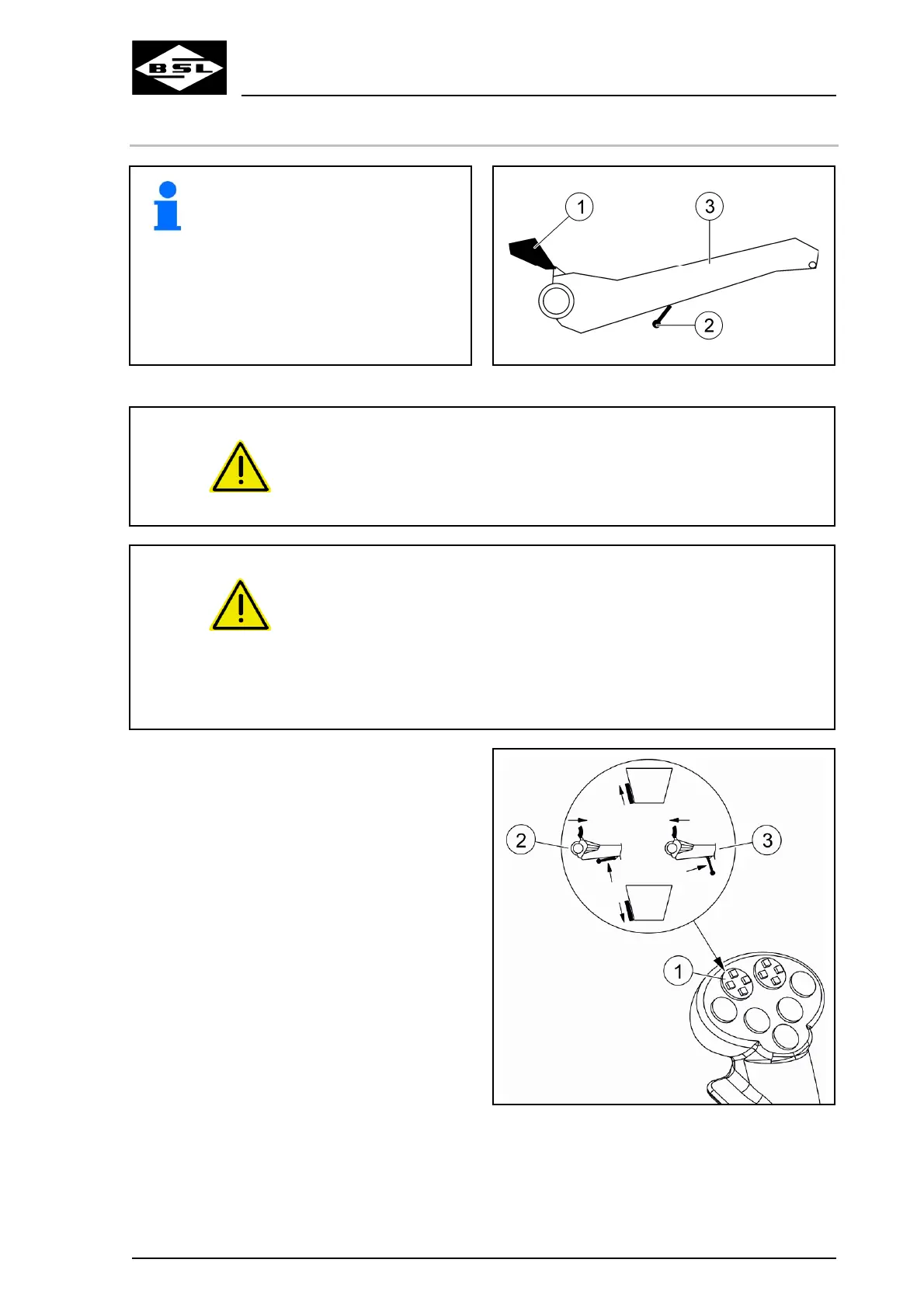 BSL

1
3
2

2
3
1