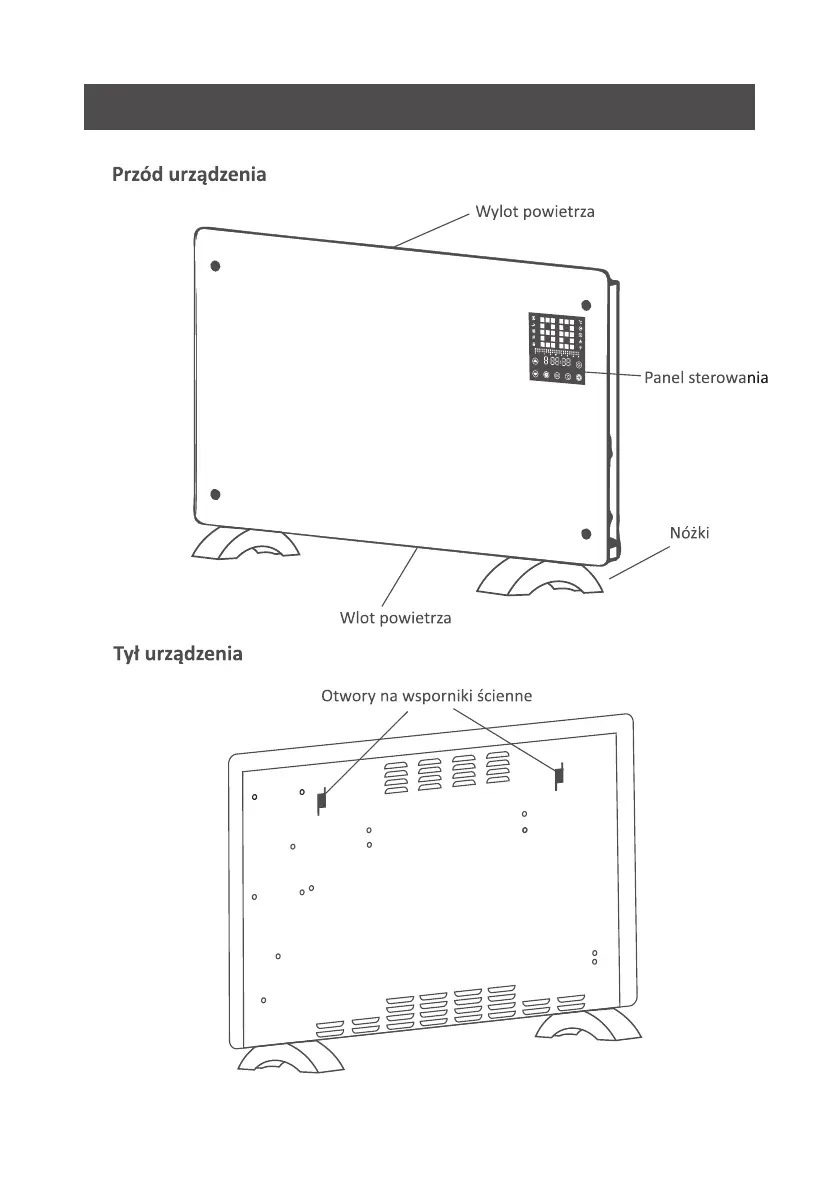 Przód urządzenia

Wylot powietrza

Panel sterowania

Nóżki

Wlot powietrza

Tył urządzenia

Otwory na wsporniki ścienne