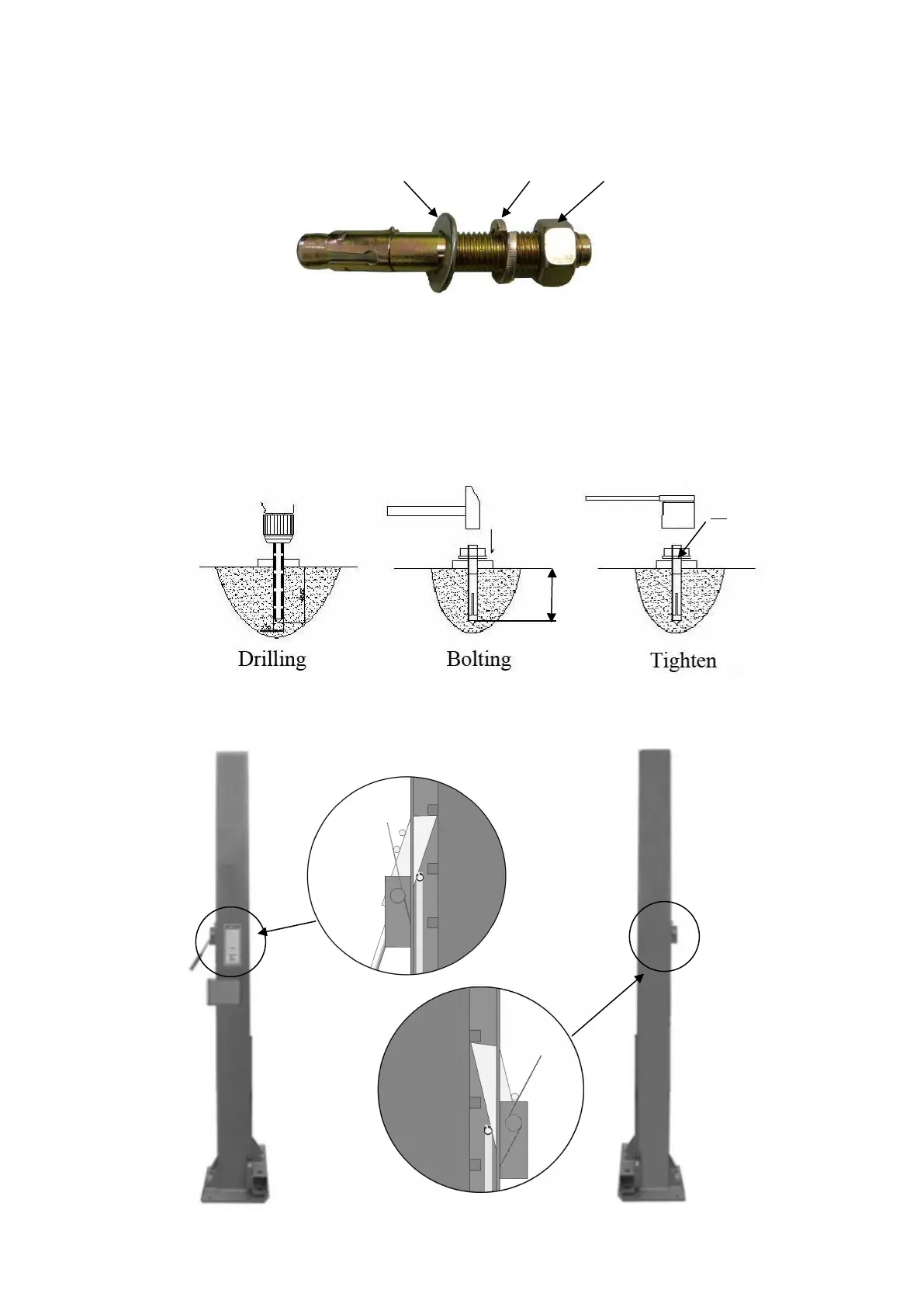 Drilling

Bolting

Tighten