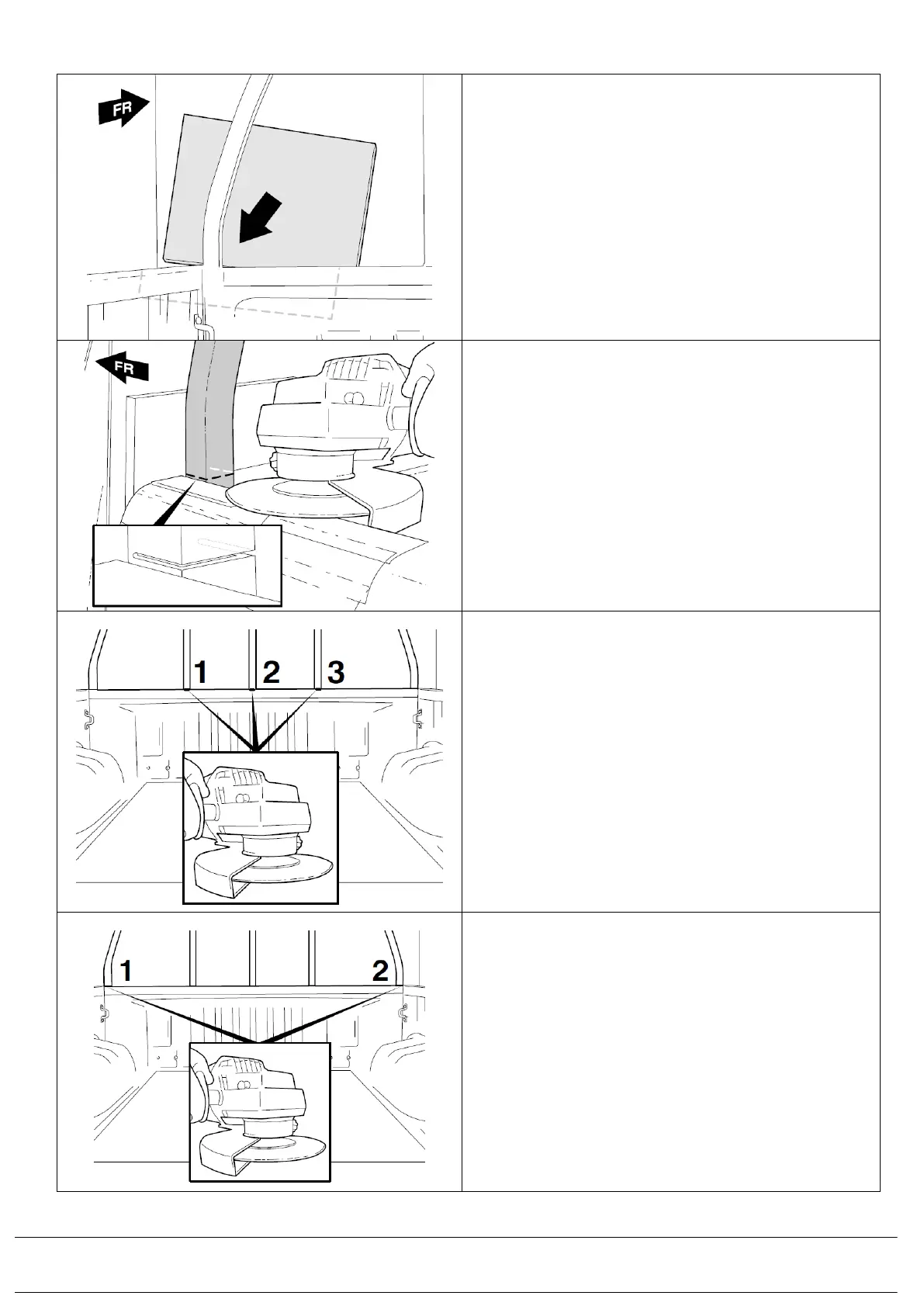 FR

FR

1 2 3

1 2