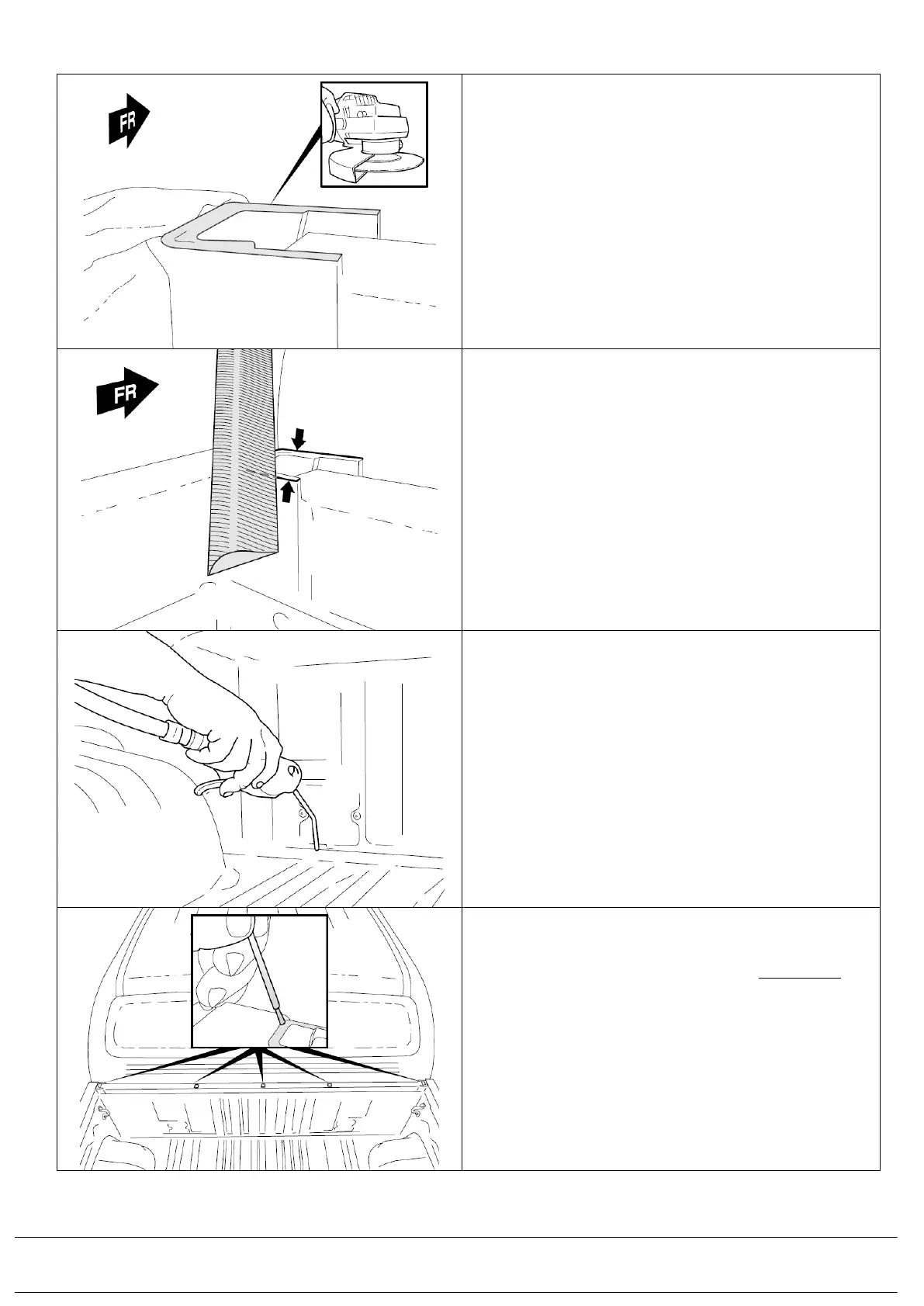 FR

FR