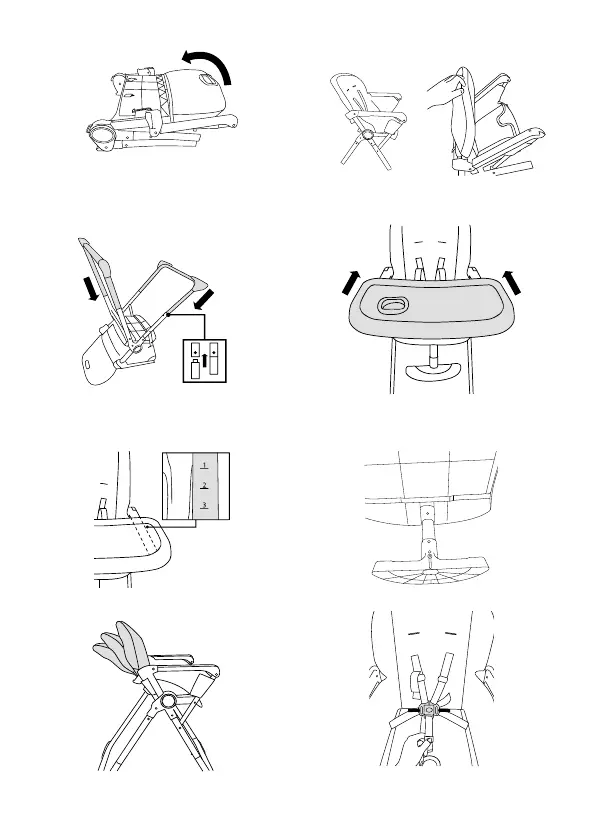 1
2
3