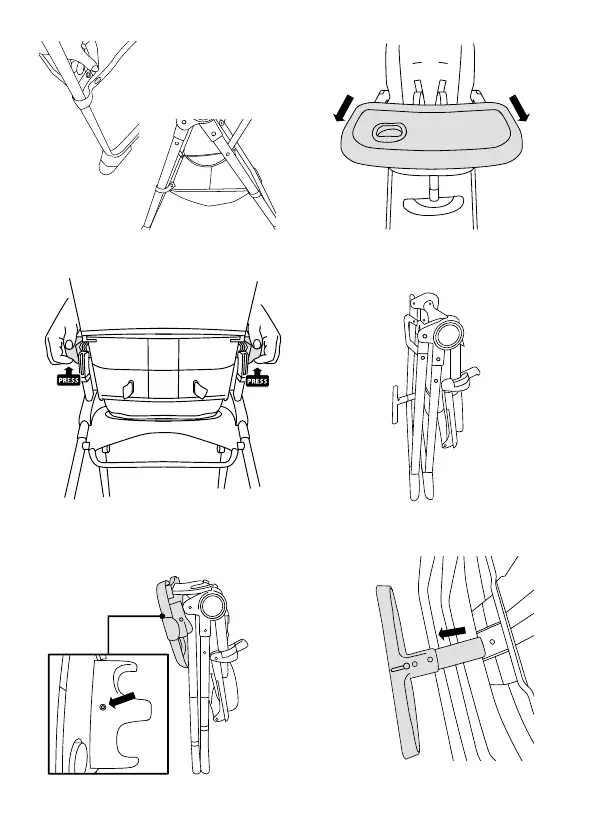 PRESS

PRESS