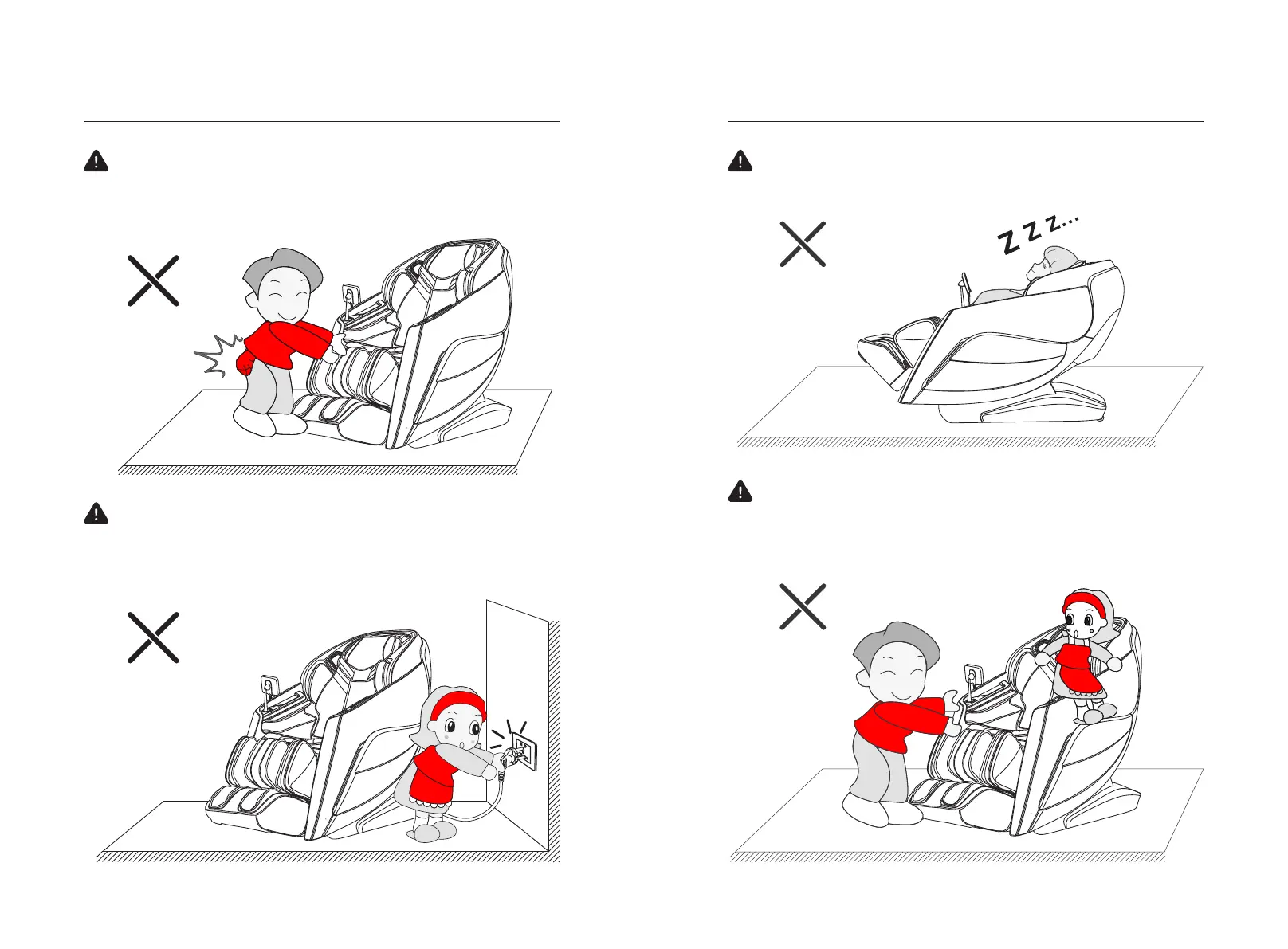 Z Z Z...