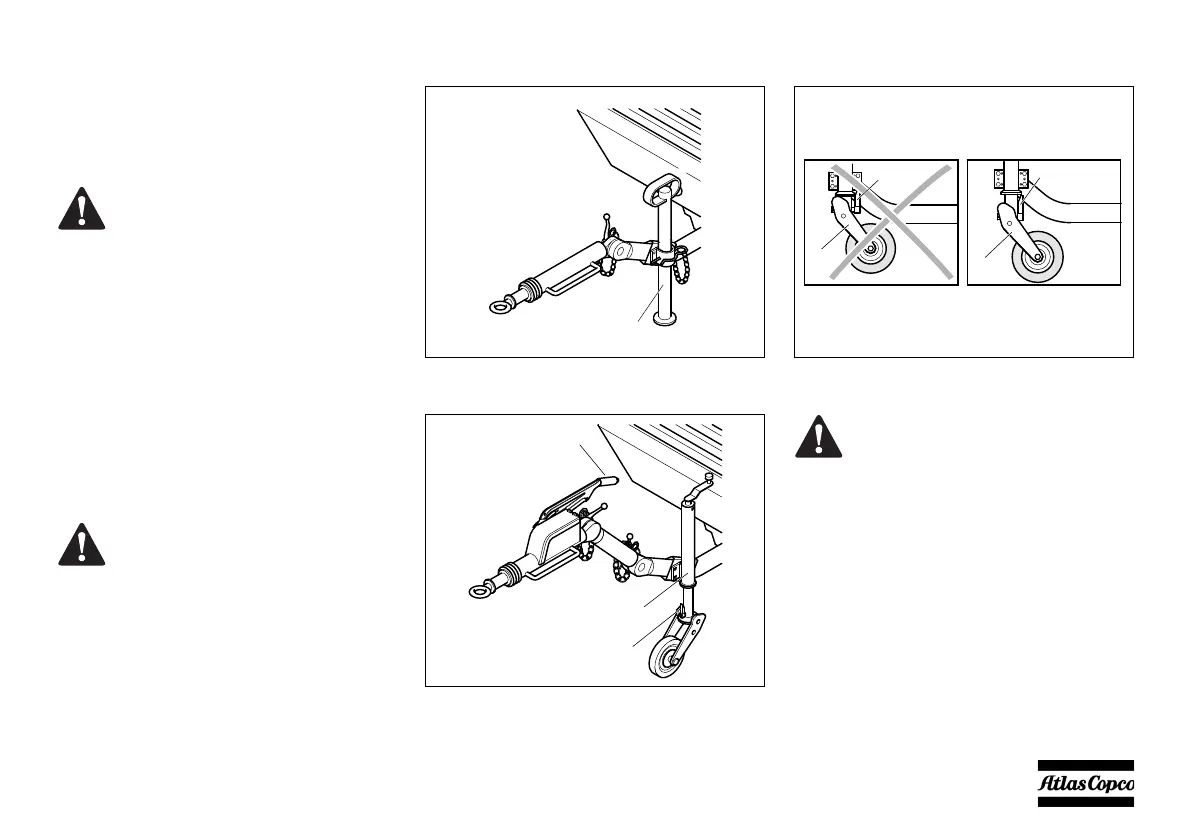 Atlas Copco