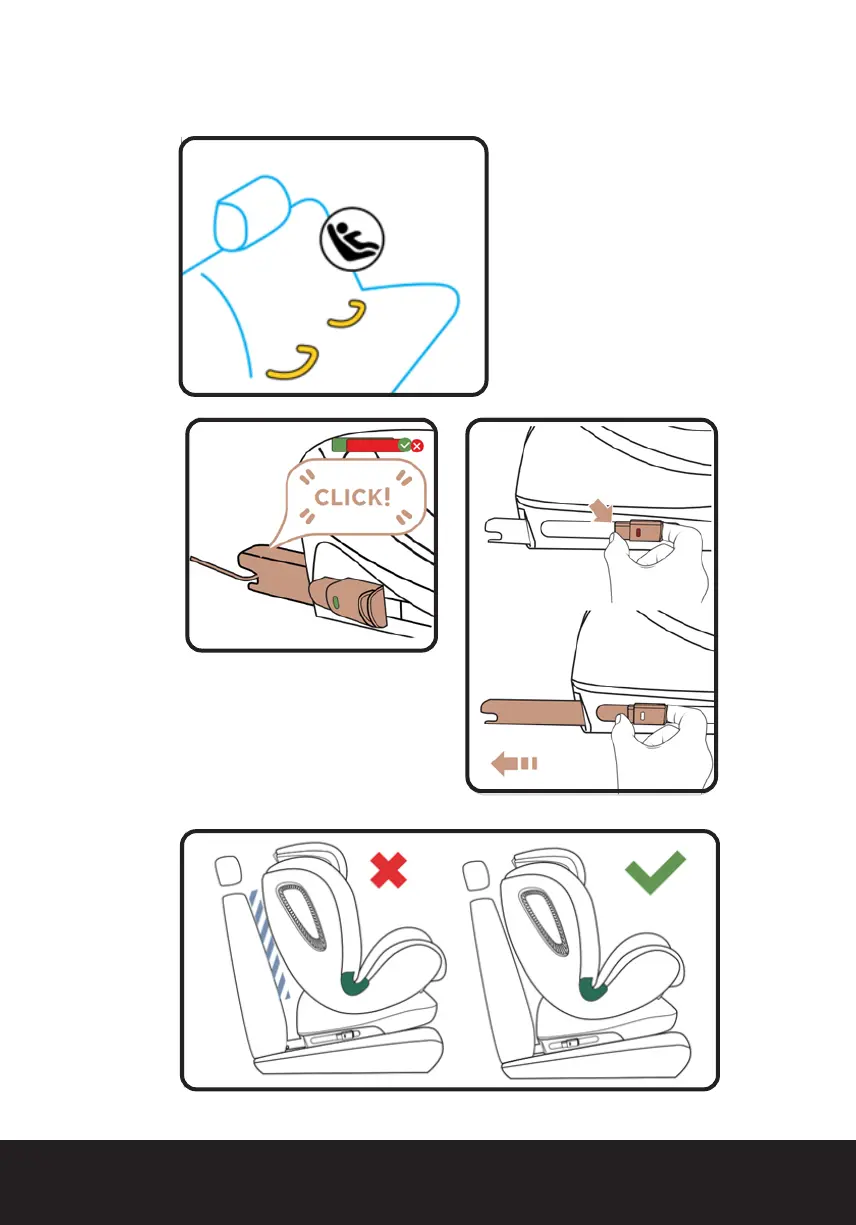 CLICK!