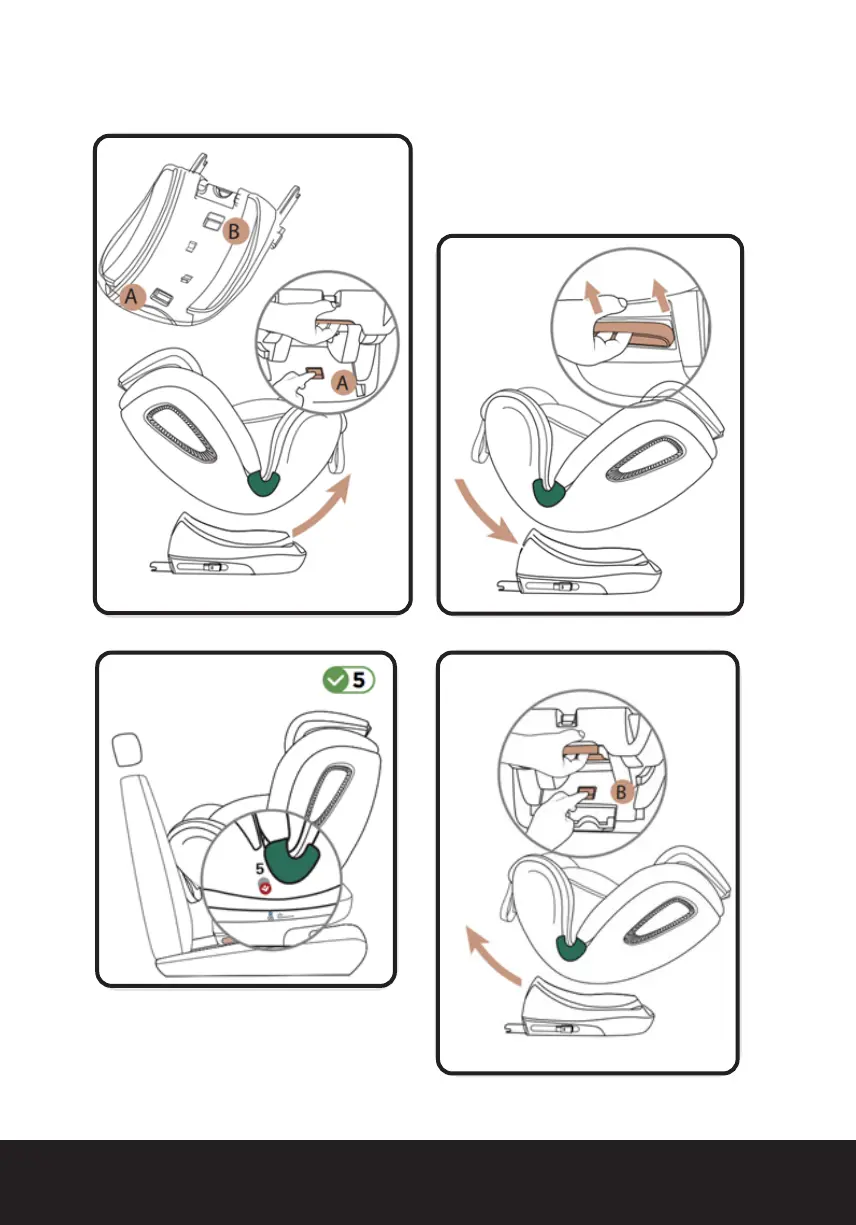 B
A
A

5
5

B