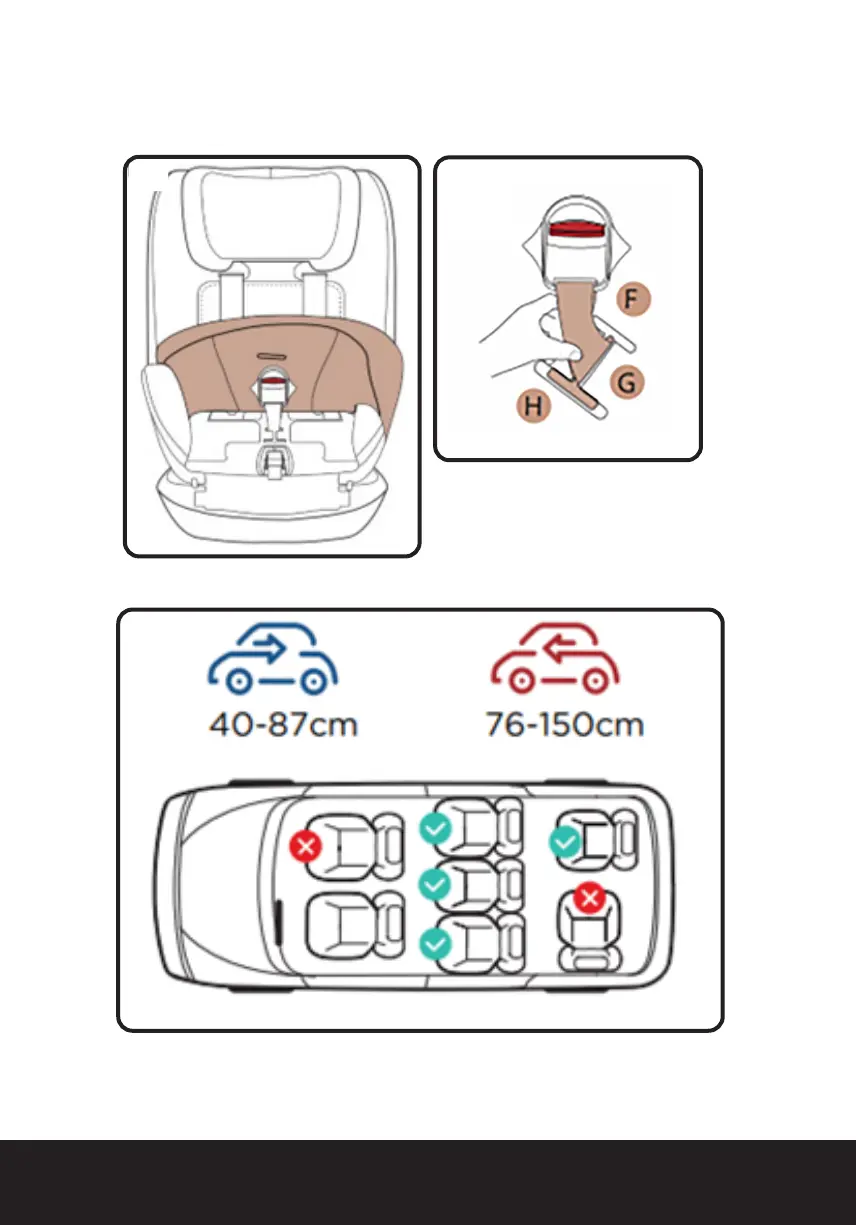 F

G

H

40-87cm

76-150cm